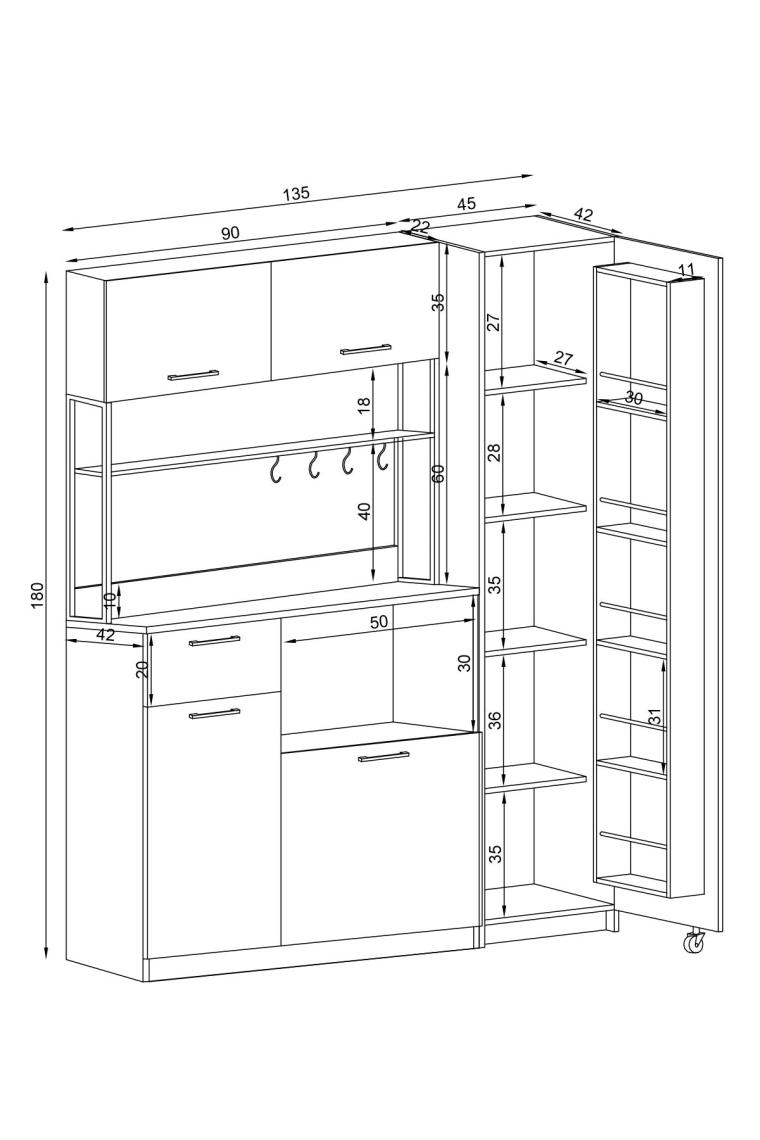 135
90
22
45
42
11
35
27
27
30
18
28
60
40
35
180
10
42
50
20
30
36
31
35