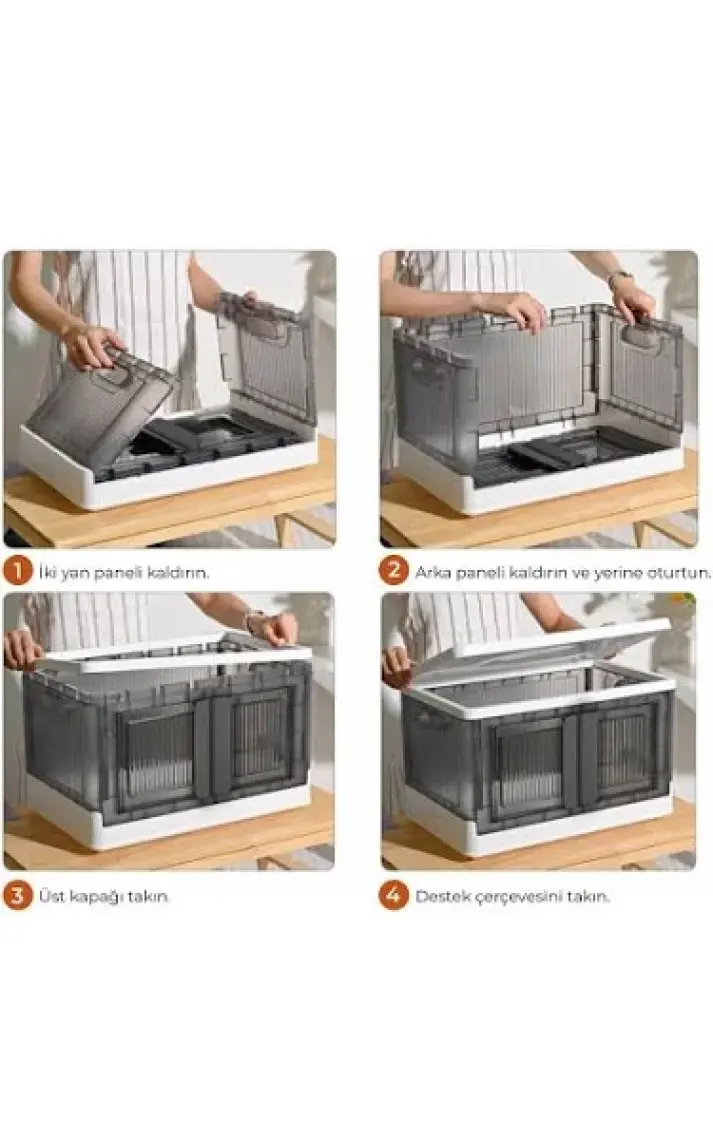 1 İki yan paneli kaldırın.

2 Arka paneli kaldırın ve yerine oturtun.

3 Üst kapağı takın.

4 Destek çerçevesini takın.