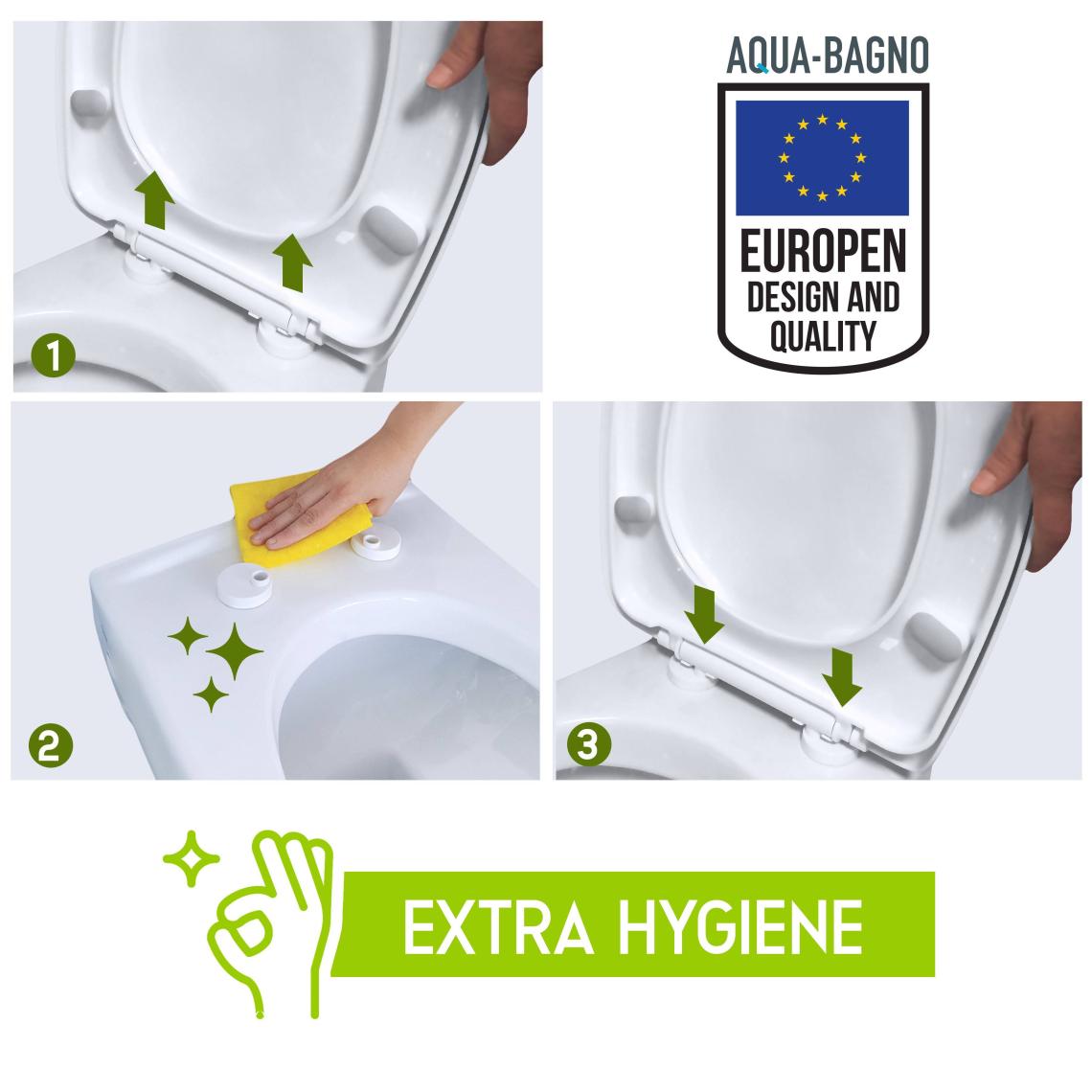 1

AQUA-BAGNO

EUROPEN DESIGN AND QUALITY

2

3

EXTRA HYGIENE