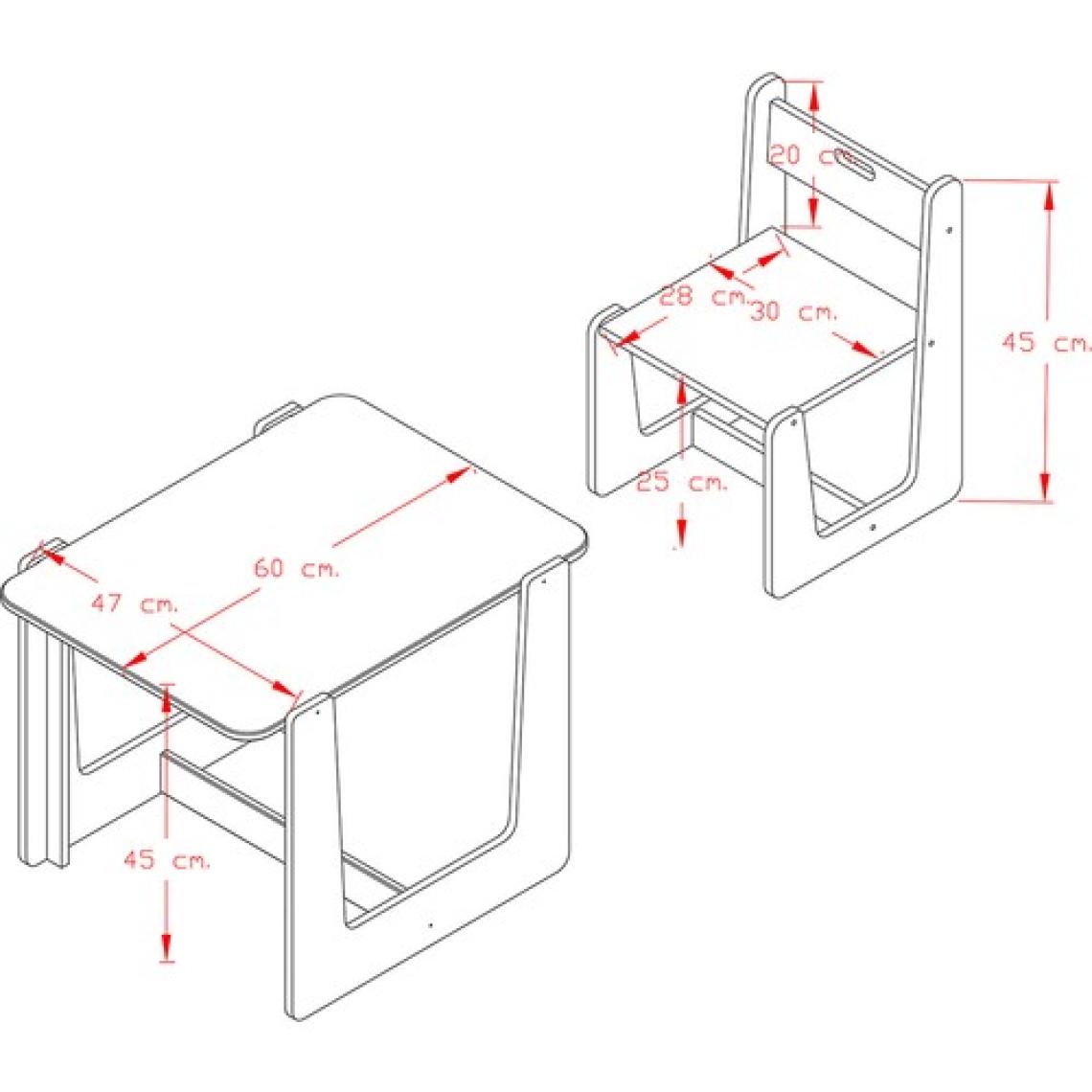 20 cm.
28 cm.
30 cm.
45 cm.
25 cm.
60 cm.
47 cm.
45 cm.