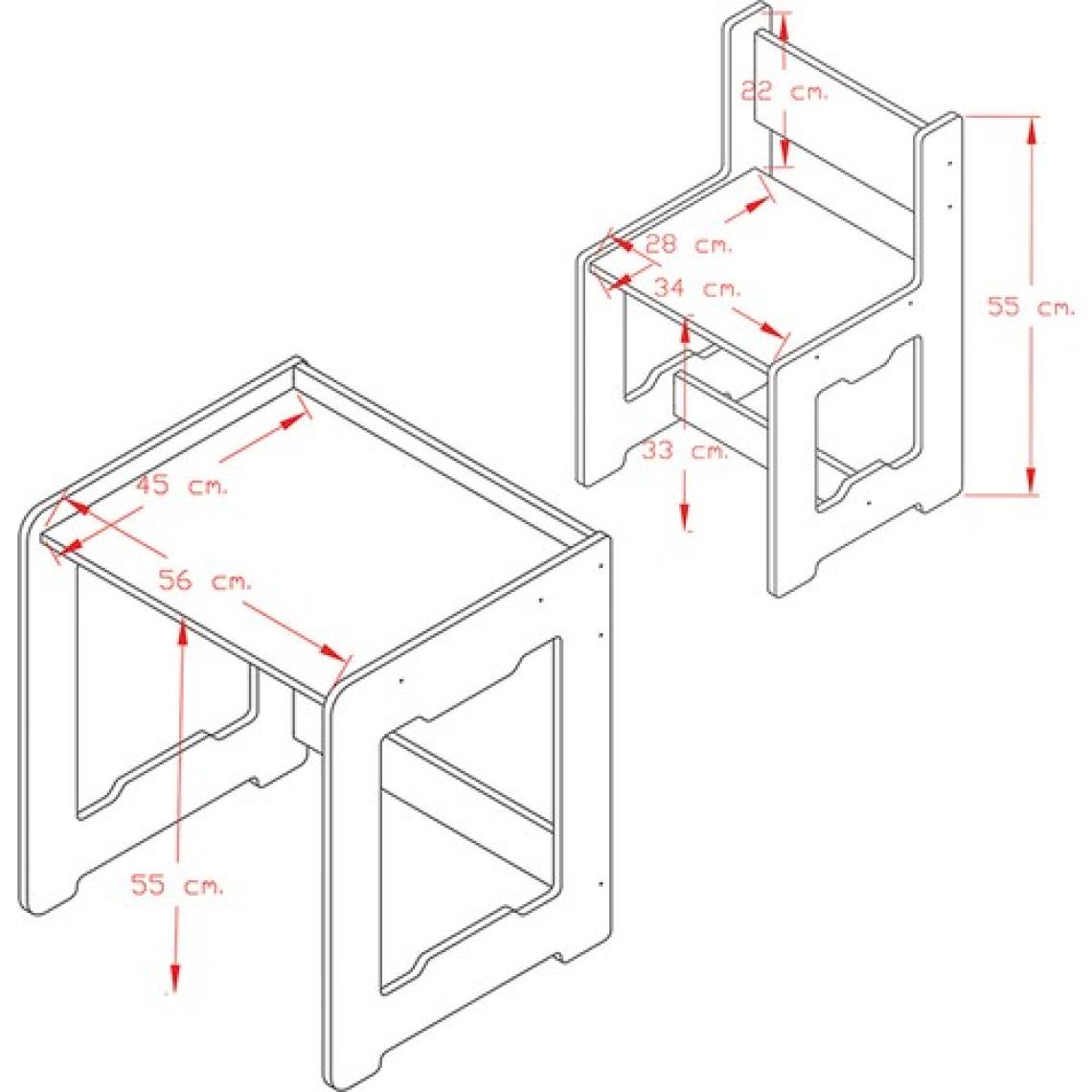 22 cm.
28 cm.
34 cm.
55 cm.
33 cm.
45 cm.
56 cm.
55 cm.