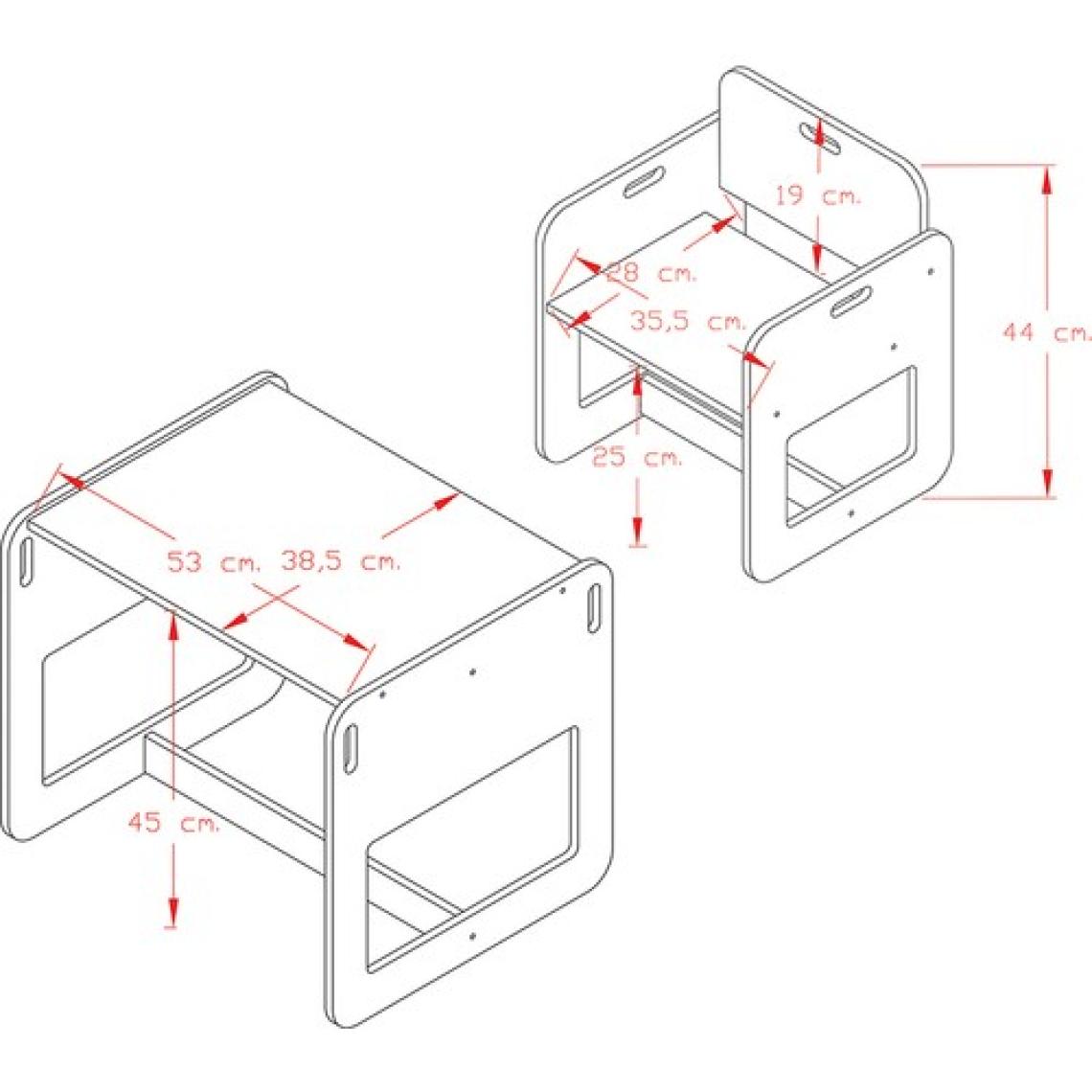 19 cm.

28 cm.

35,5 cm.

44 cm.

25 cm.

53 cm.

38,5 cm.

45 cm.