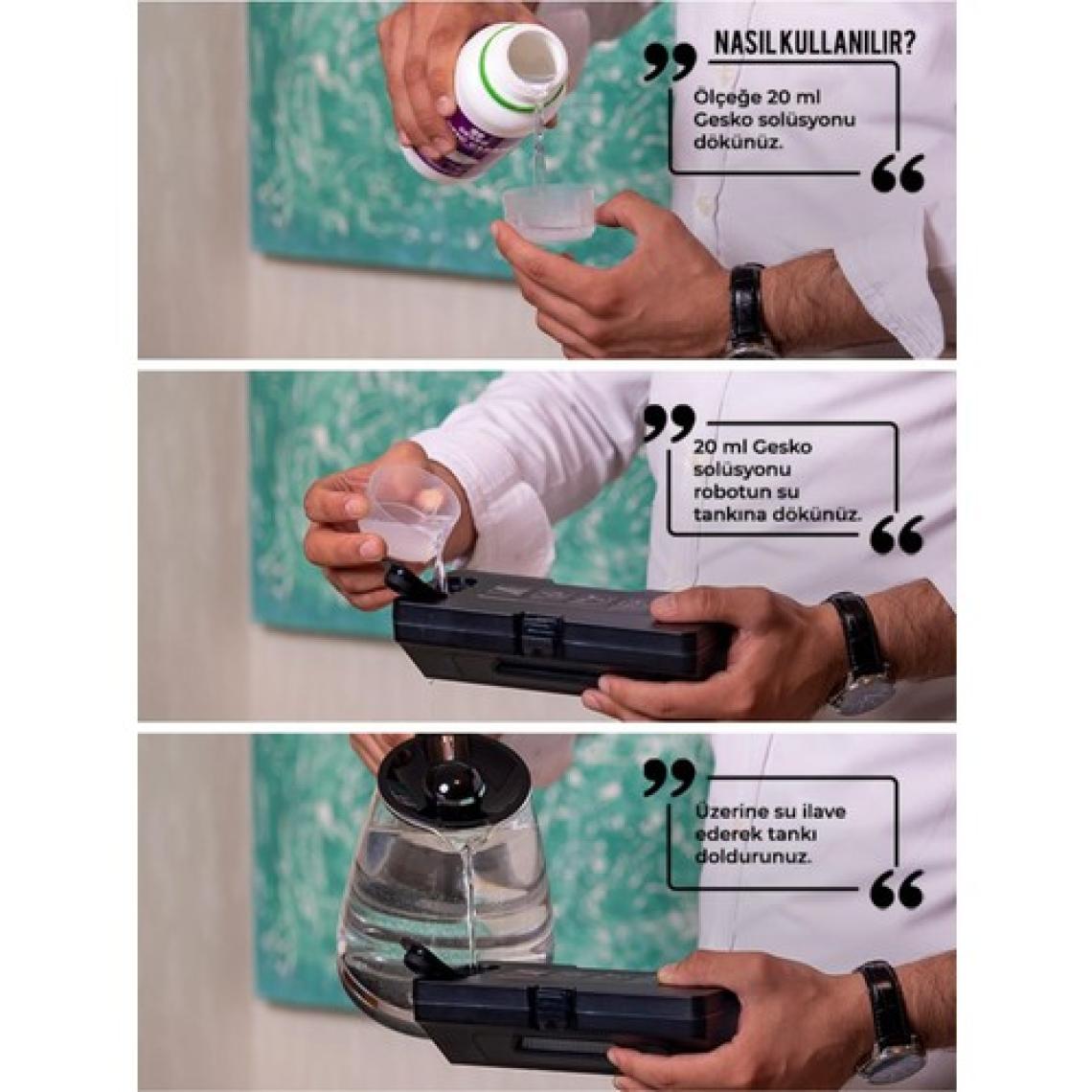 NASIL KULLANILIR?

Ölçeğe 20 ml Gesko solüsyonu dökünüz.

20 ml Gesko solüsyonu robotun su tankına dökünüz.

Üzerine su ilave ederek tankı doldurunuz.