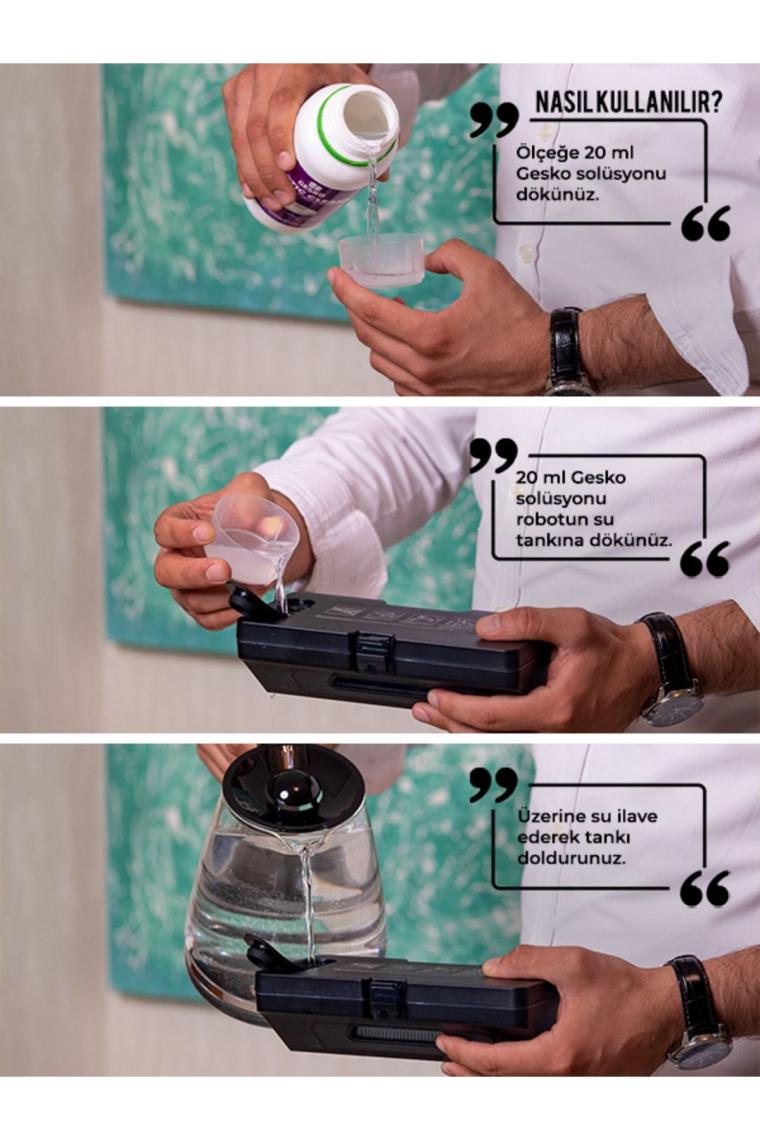 NASIL KULLANILIR?

Ölçeğe 20 ml Gesko solüsyonu dökünüz.

20 ml Gesko solüsyonu robotun su tankına dökünüz.

Üzerine su ilave ederek tankı doldurunuz.