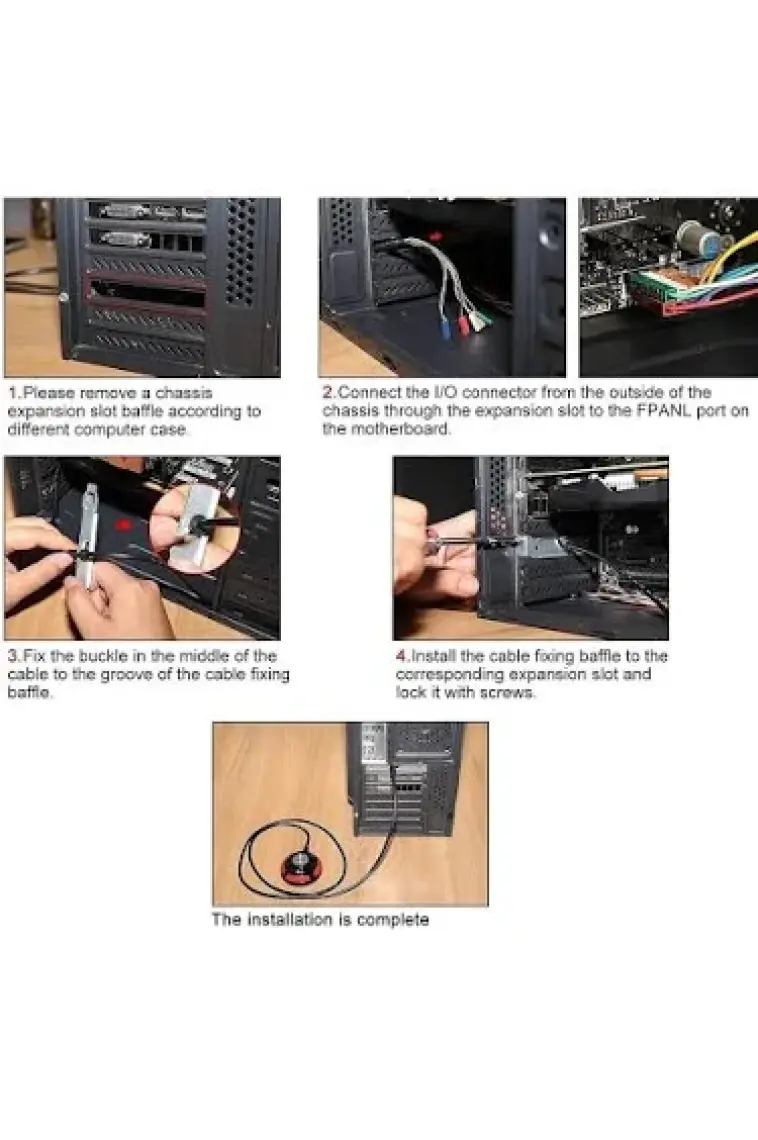 1.Please remove a chassis expansion slot baffle according to different computer case.

2.Connect the I/O connector from the outside of the chassis through the expansion slot to the FPANL port on the motherboard.

3.Fix the buckle in the middle of the cable to the groove of the cable fixing baffle.

4.Install the cable fixing baffle to the corresponding expansion slot and lock it with screws.

The installation is complete