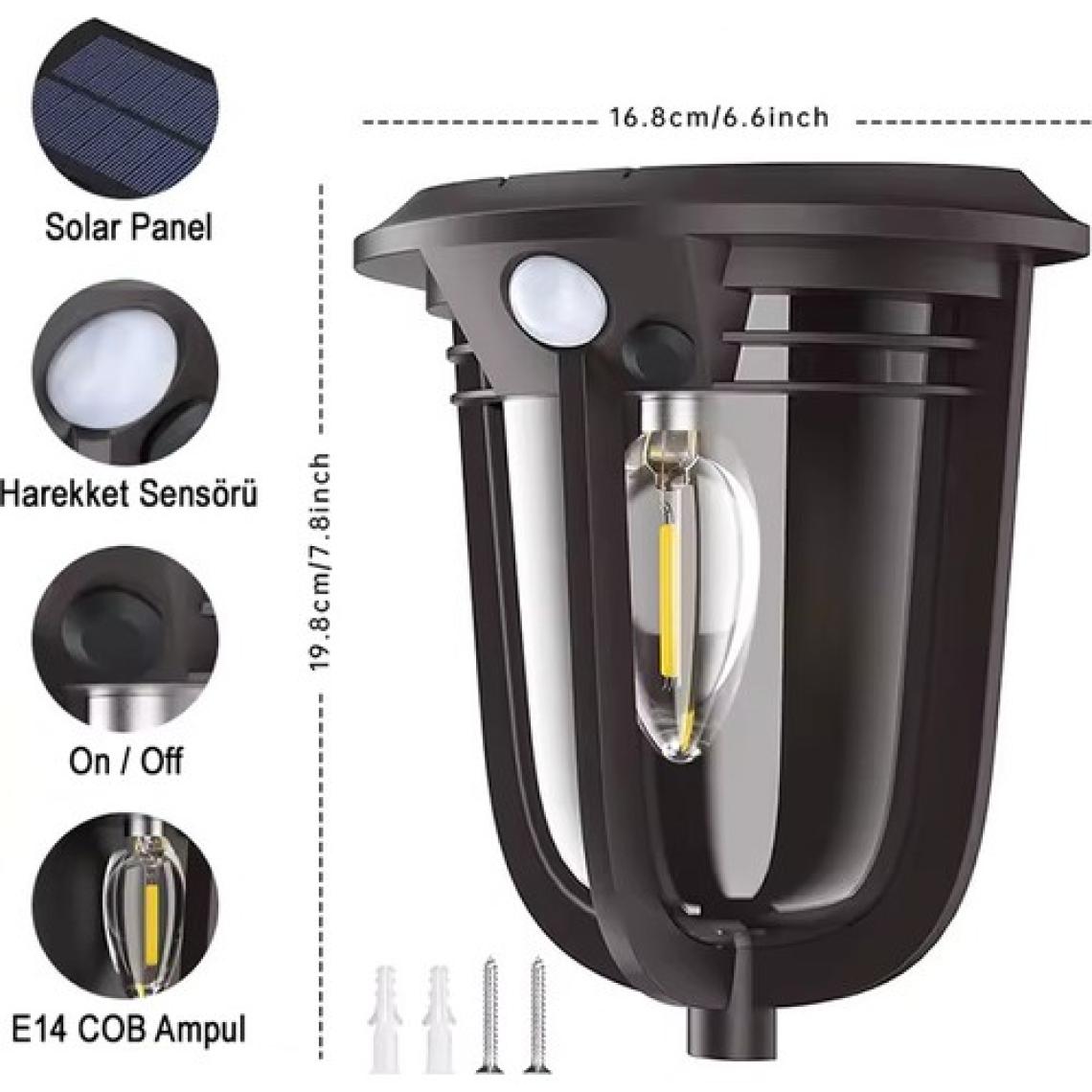 Solar Panel

Harekket Sensörü

On / Off

E14 COB Ampul

16.8cm/6.6inch

19.8cm/7.8inch