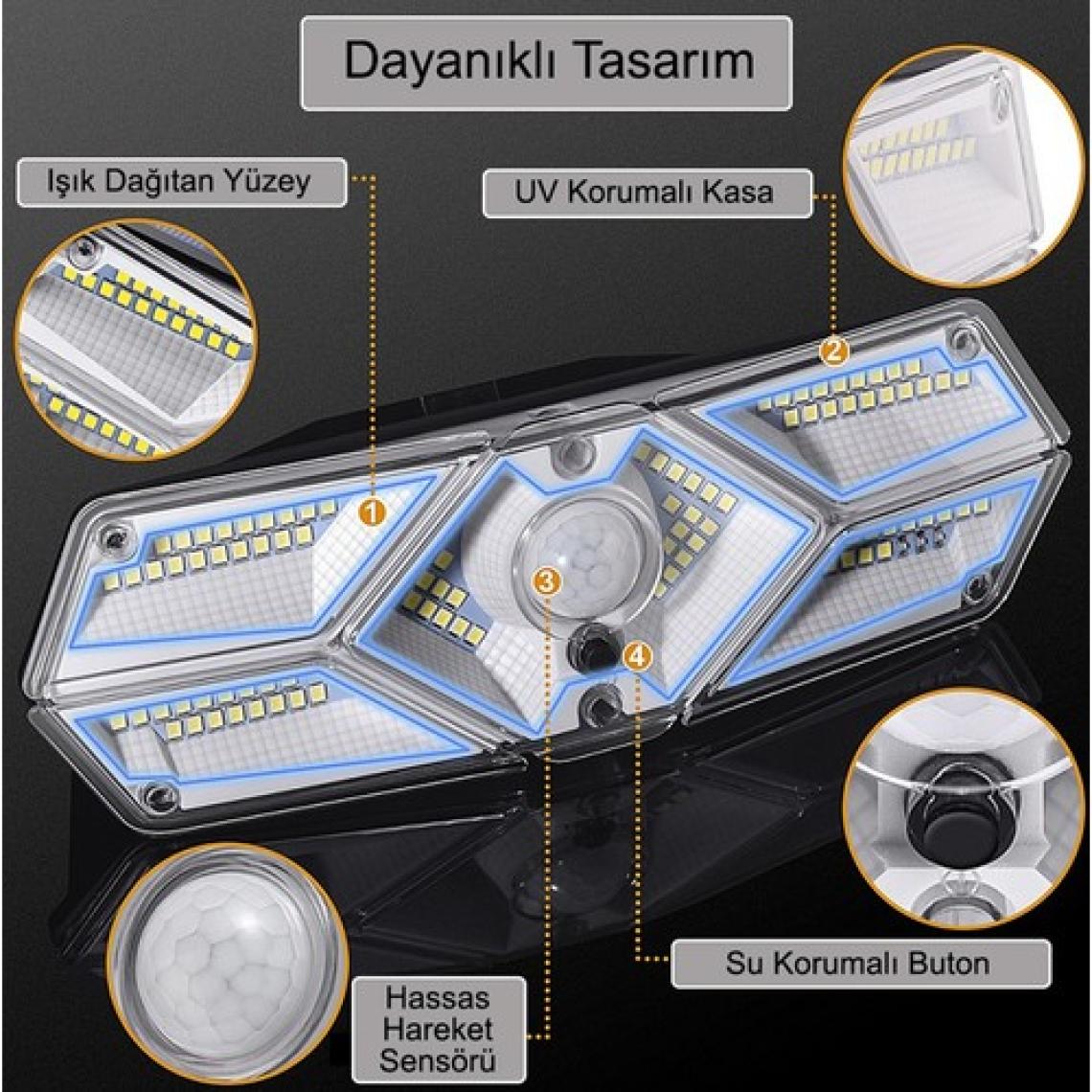 Dayanıklı Tasarım

Işık Dağıtan Yüzey

UV Korumalı Kasa

2

1

3

4

Su Korumalı Buton

Hassas Hareket Sensörü