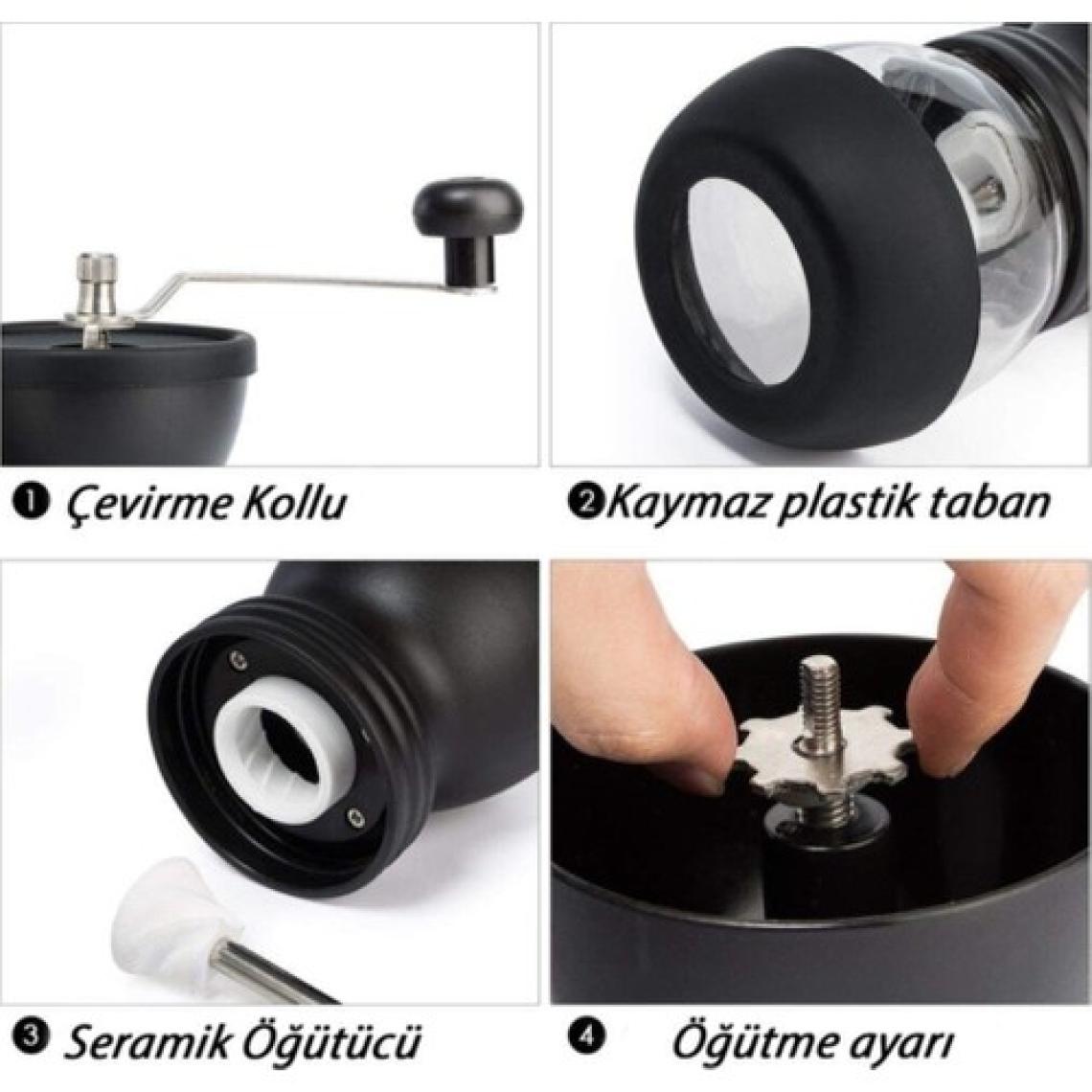 ❶ Çevirme Kollu

❷Kaymaz plastik taban

❸ Seramik Öğütücü

❹ Öğütme ayarı