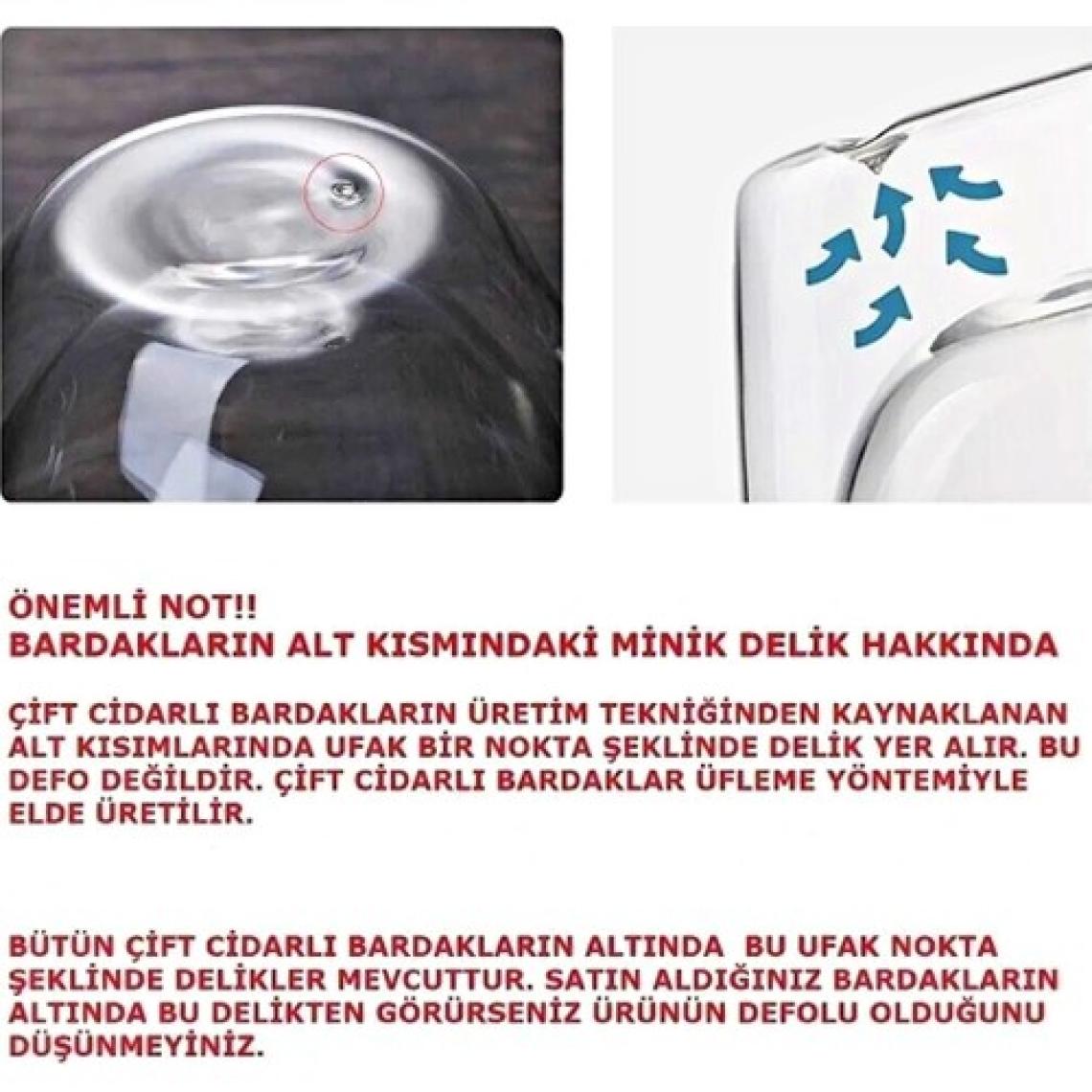 ÖNEMLİ NOT!!
BARDAKLARIN ALT KISMINDAKİ MİNİK DELİK HAKKINDA

ÇİFT CİDARLI BARDAKLARIN ÜRETİM TEKNİĞİNDEN KAYNAKLANAN ALT KISIMLARINDA UFAK BİR NOKTA ŞEKLİNDE DELİK YER ALIR. BU DEFO DEĞİLDİR. ÇİFT CİDARLI BARDAKLAR ÜFLEME YÖNTEMİYLE ELDE ÜRETİLİR.

BÜTÜN ÇİFT CİDARLI BARDAKLARIN ALTINDA BU UFAK NOKTA ŞEKLİNDE DELİKLER MEVCUTTUR. SATIN ALDIĞINIZ BARDAKLARIN ALTINDA BU DELİKTEN GÖRÜRSENİZ ÜRÜNÜN DEFOLU OLDUĞUNU DÜŞÜNMEYİNİZ.