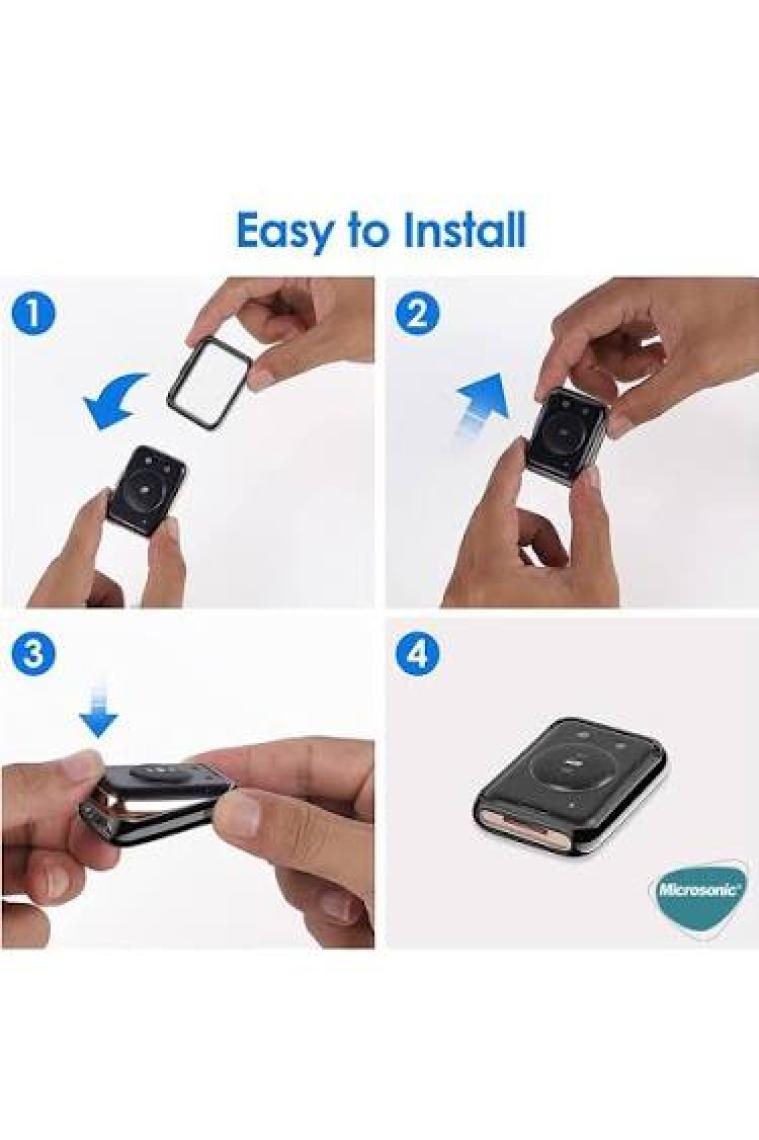 Easy to Install

1

2

3

4

Microsonic