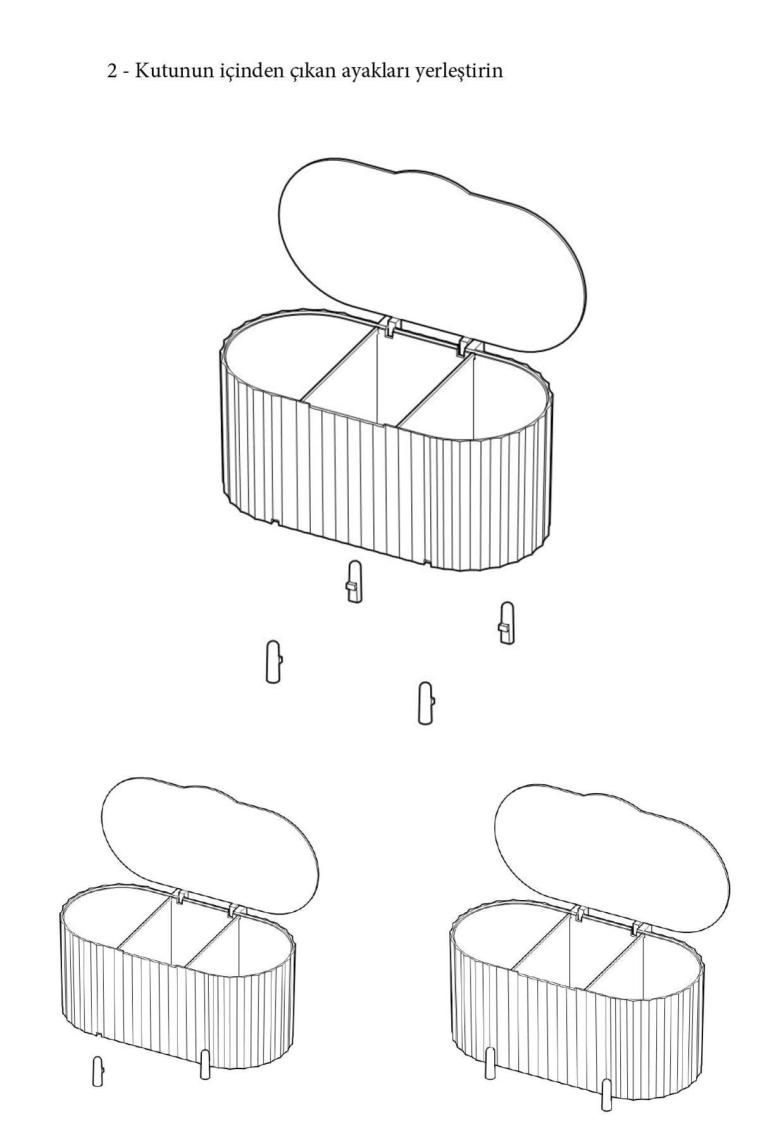 2 - Kutunun içinden çıkan ayakları yerleştirin