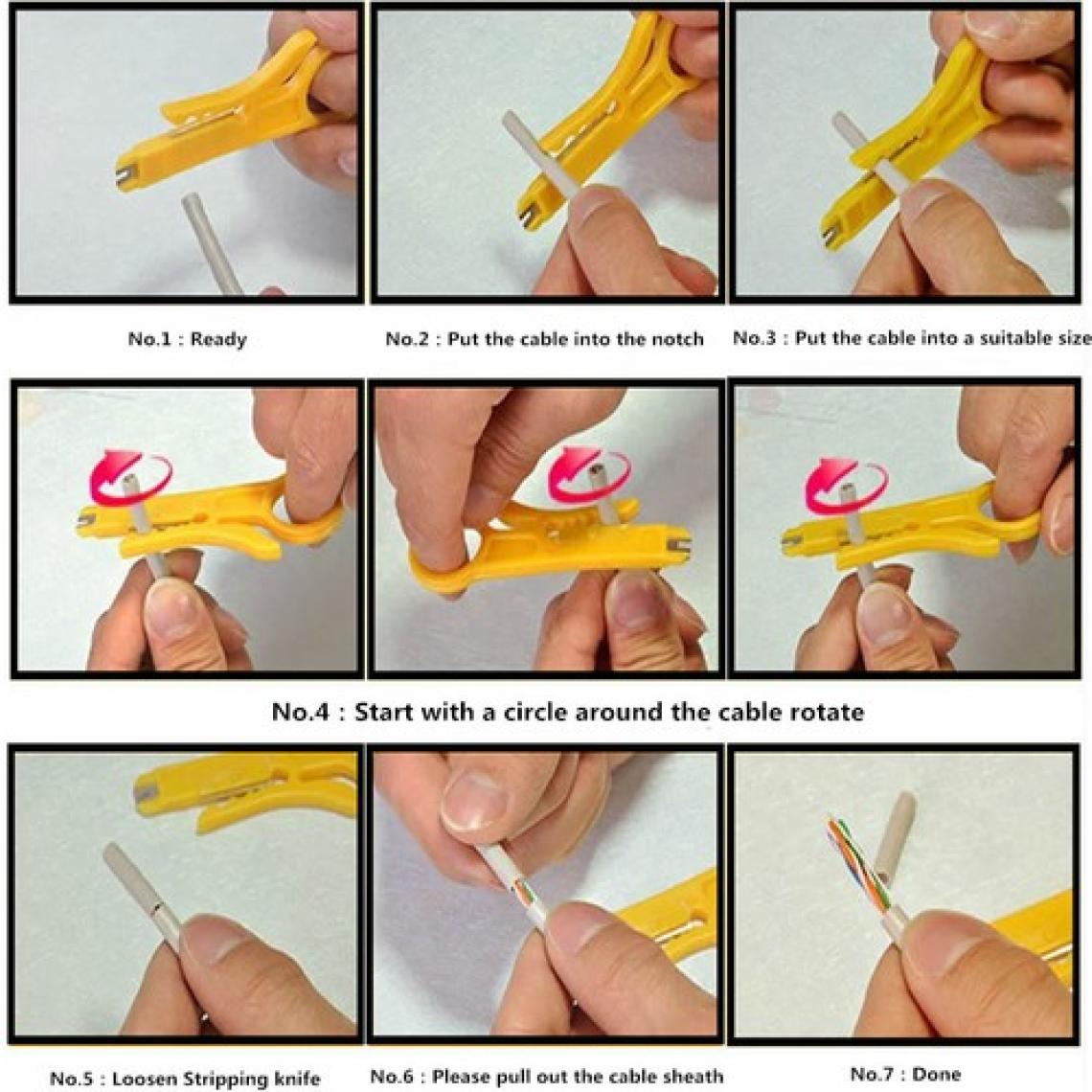 No.1 : Ready

No.2 : Put the cable into the notch

No.3 : Put the cable into a suitable size

No.4 : Start with a circle around the cable rotate

No.5 : Loosen Stripping knife

No.6 : Please pull out the cable sheath

No.7 : Done