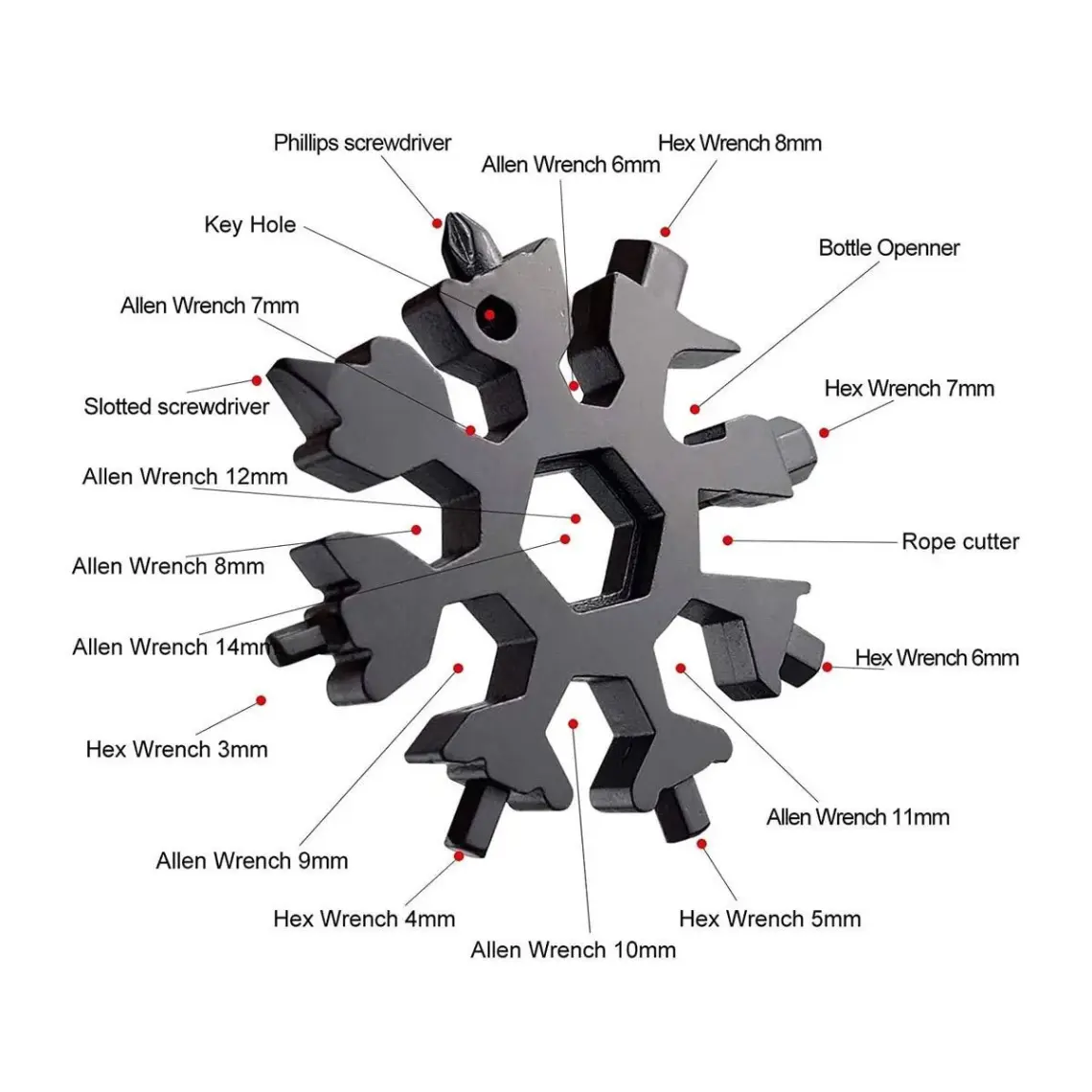 Phillips screwdriver

Allen Wrench 6mm

Hex Wrench 8mm

Key Hole

Bottle Openner

Allen Wrench 7mm

Hex Wrench 7mm

Slotted screwdriver

Allen Wrench 12mm

Rope cutter

Allen Wrench 8mm

Allen Wrench 14mm

Hex Wrench 6mm

Hex Wrench 3mm

Allen Wrench 11mm

Allen Wrench 9mm

Hex Wrench 4mm

Hex Wrench 5mm

Allen Wrench 10mm