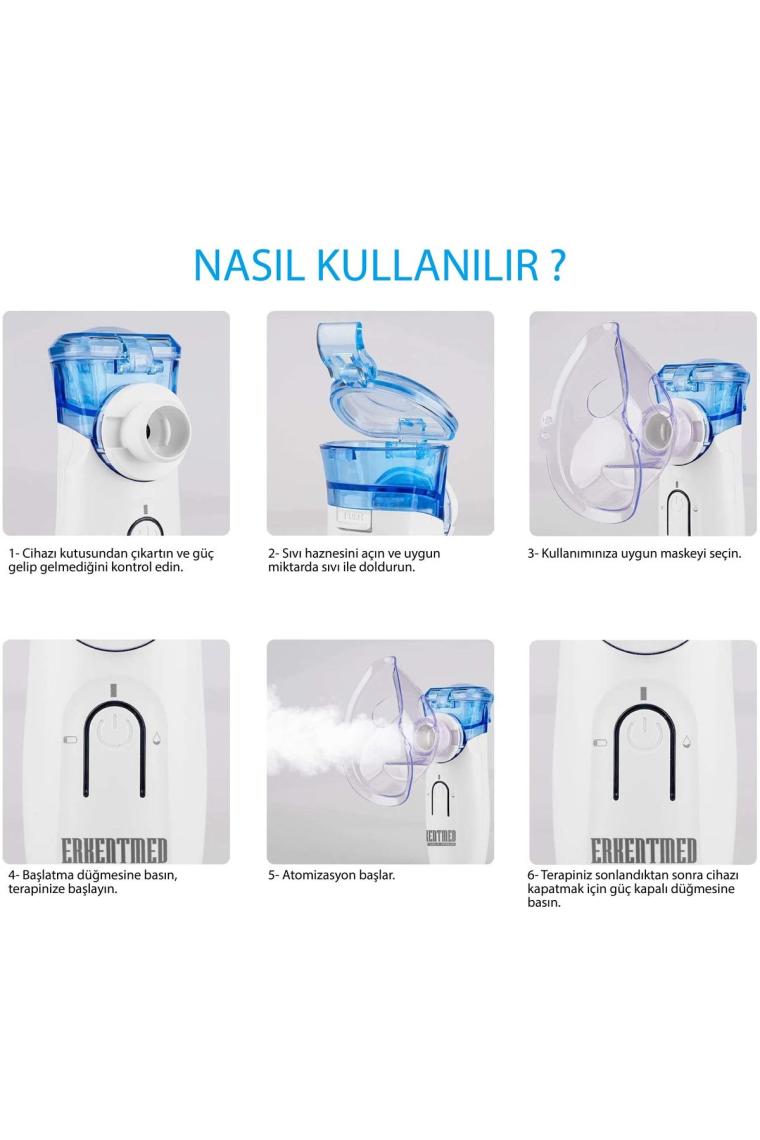 NASIL KULLANILIR ?

1- Cihazı kutusundan çıkartın ve güç gelip gelmediğini kontrol edin.

2- Sıvı haznesini açın ve uygun miktarda sıvı ile doldurun.

3- Kullanımınıza uygun maskeyi seçin.

ERKENTMED

4- Başlatma düğmesine basın, terapinize başlayın.

ERKENTMED

5- Atomizasyon başlar.

ERKENTMED

6- Terapiniz sonlandıktan sonra cihazı kapatmak için güç kapalı düğmesine basın.