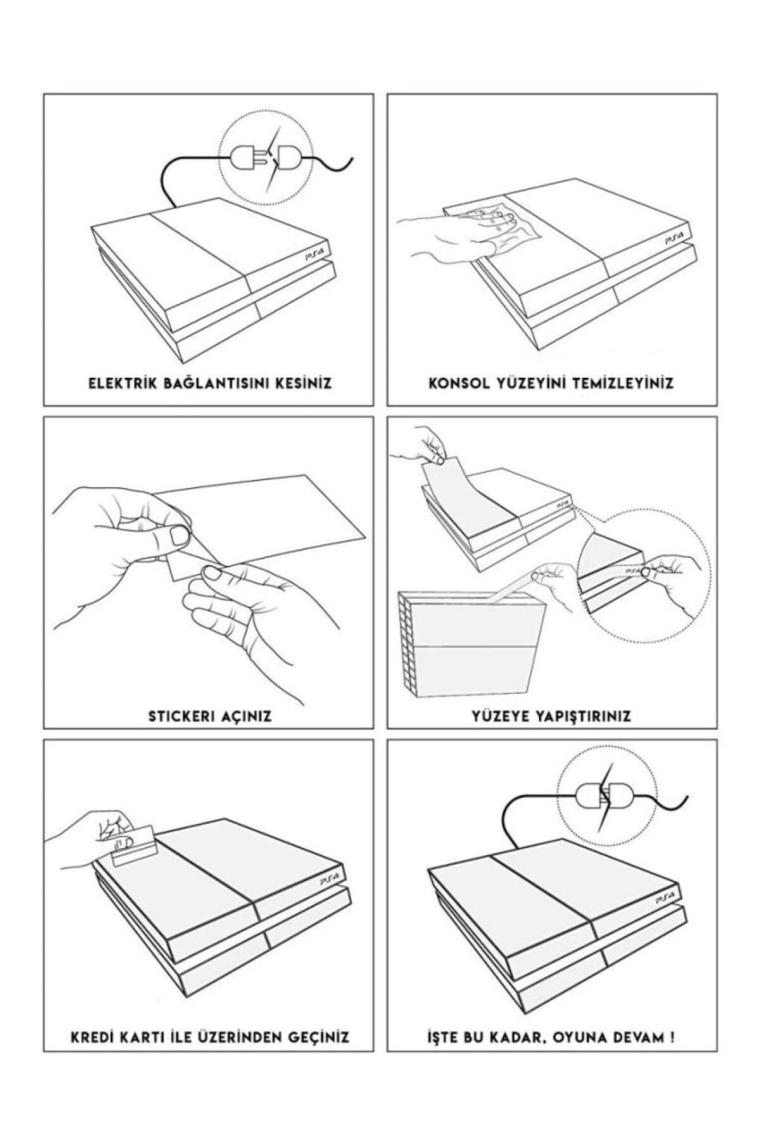 PS4

ELEKTRİK BAĞLANTISINI KESİNİZ

PS4

KONSOL YÜZEYİNİ TEMİZLEYİNİZ

STICKERI AÇINIZ

PS4

PS4

YÜZEYE YAPIŞTIRINIZ

PS4

KREDİ KARTI İLE ÜZERİNDEN GEÇİNİZ

PS4

İŞTE BU KADAR, OYUNA DEVAM !