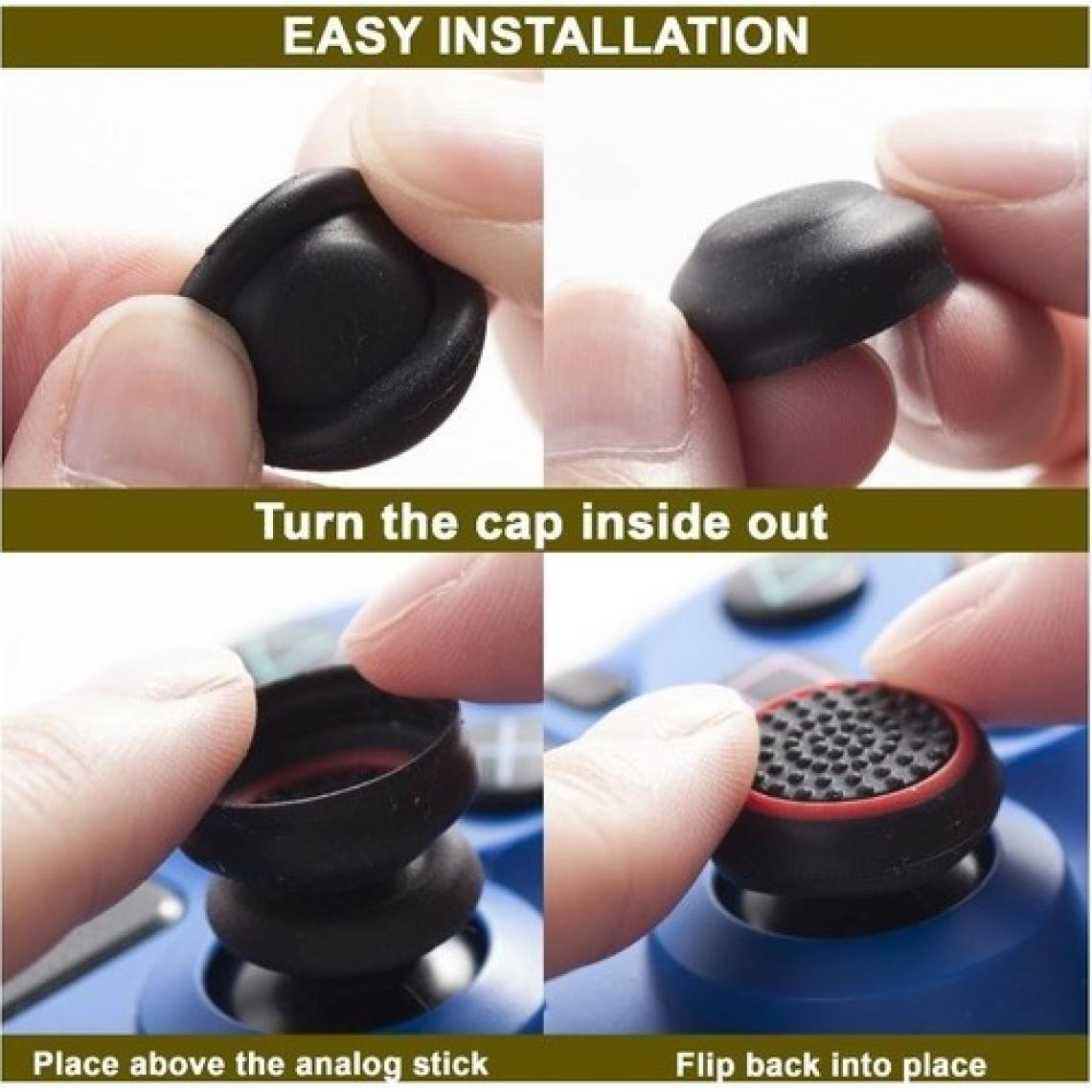 EASY INSTALLATION

Turn the cap inside out

Place above the analog stick

Flip back into place