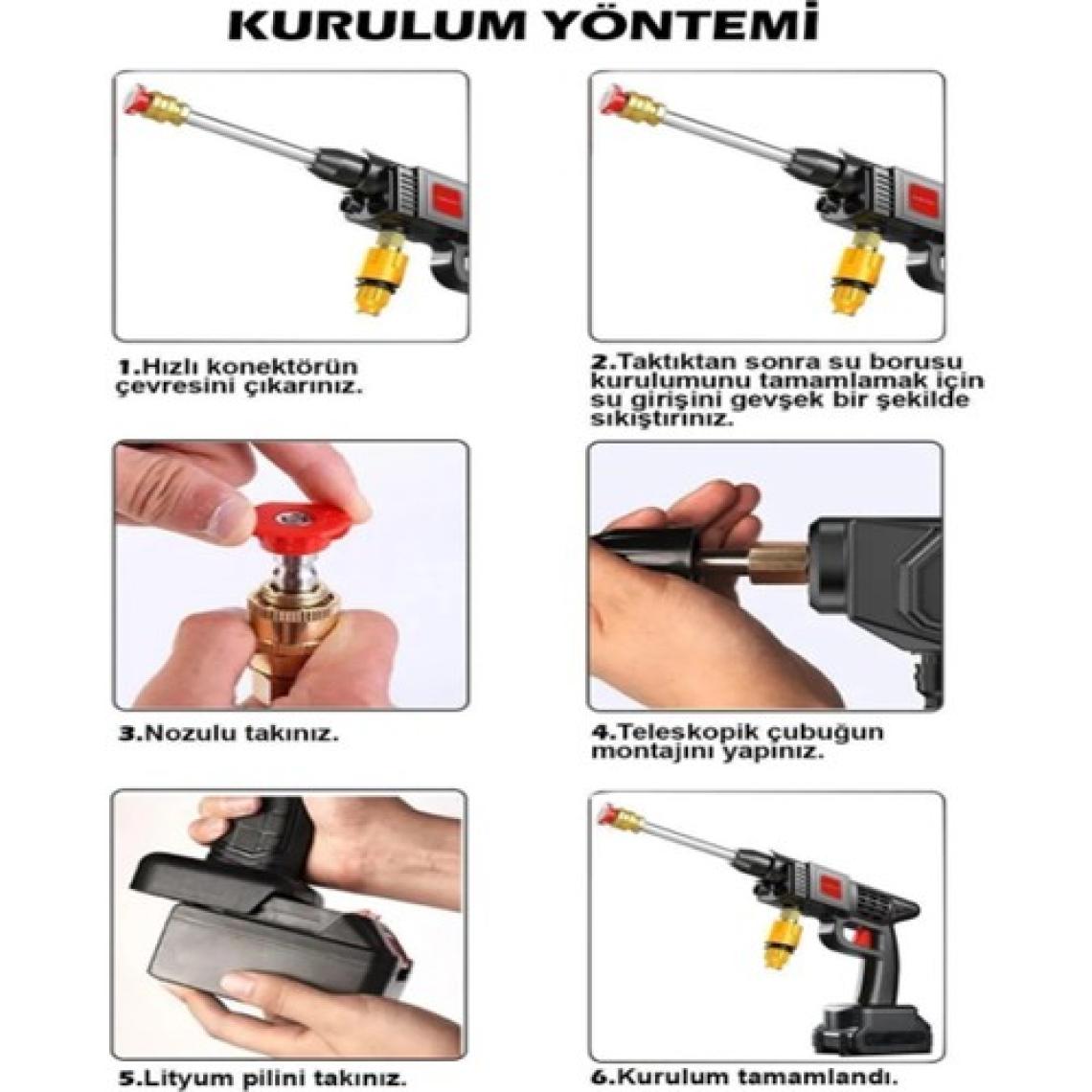 KURULUM YÖNTEMİ

1.Hızlı konektörün çevresini çıkarınız.

2.Taktıktan sonra su borusu kurulumunu tamamlamak için su girişini gevşek bir şekilde sıkıştırınız.

3.Nozulu takınız.

4.Teleskopik çubuğun montajını yapınız.

5.Lityum pilini takınız.

6.Kurulum tamamlandı.