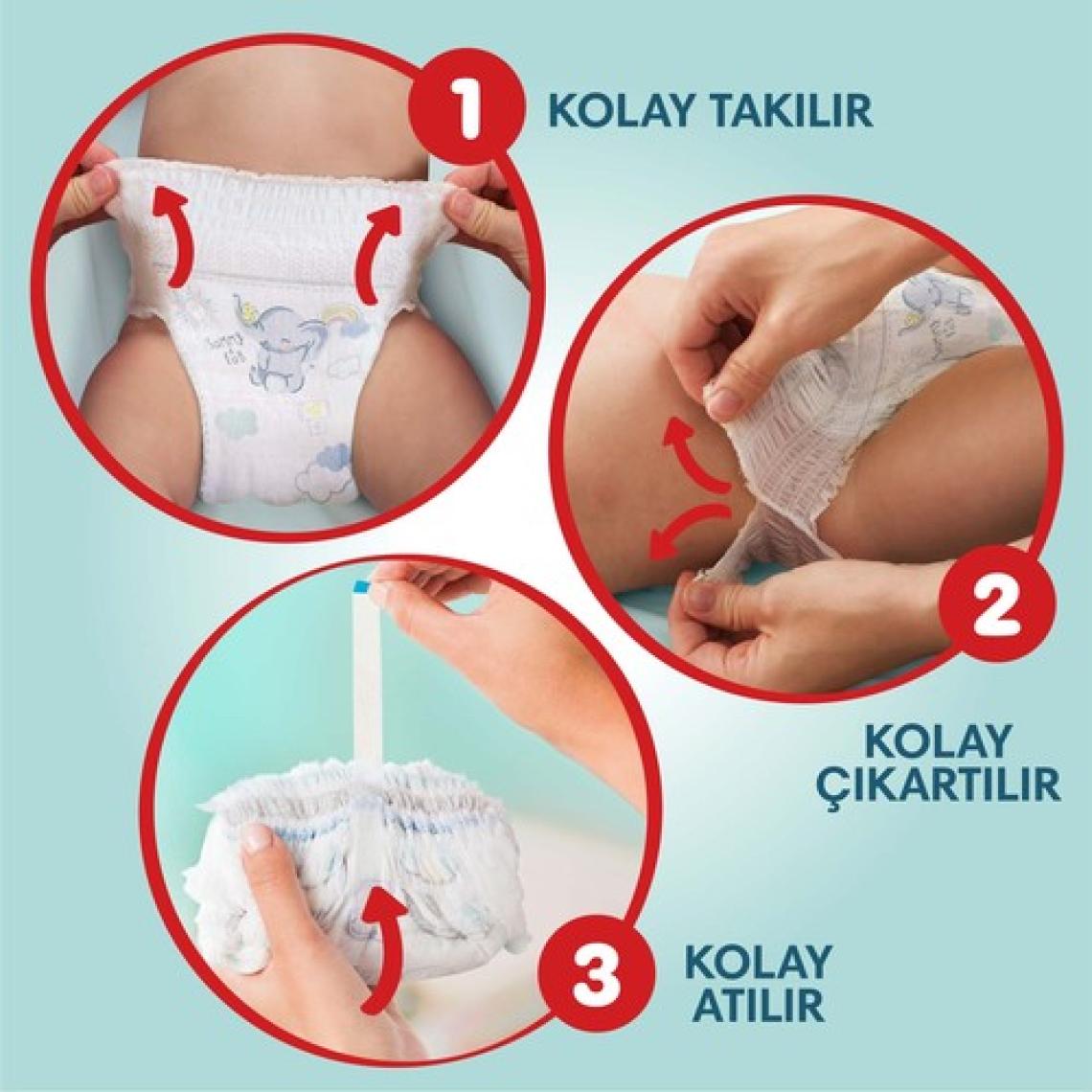 1 KOLAY TAKILIR

2 KOLAY ÇIKARTILIR

3 KOLAY ATILIR