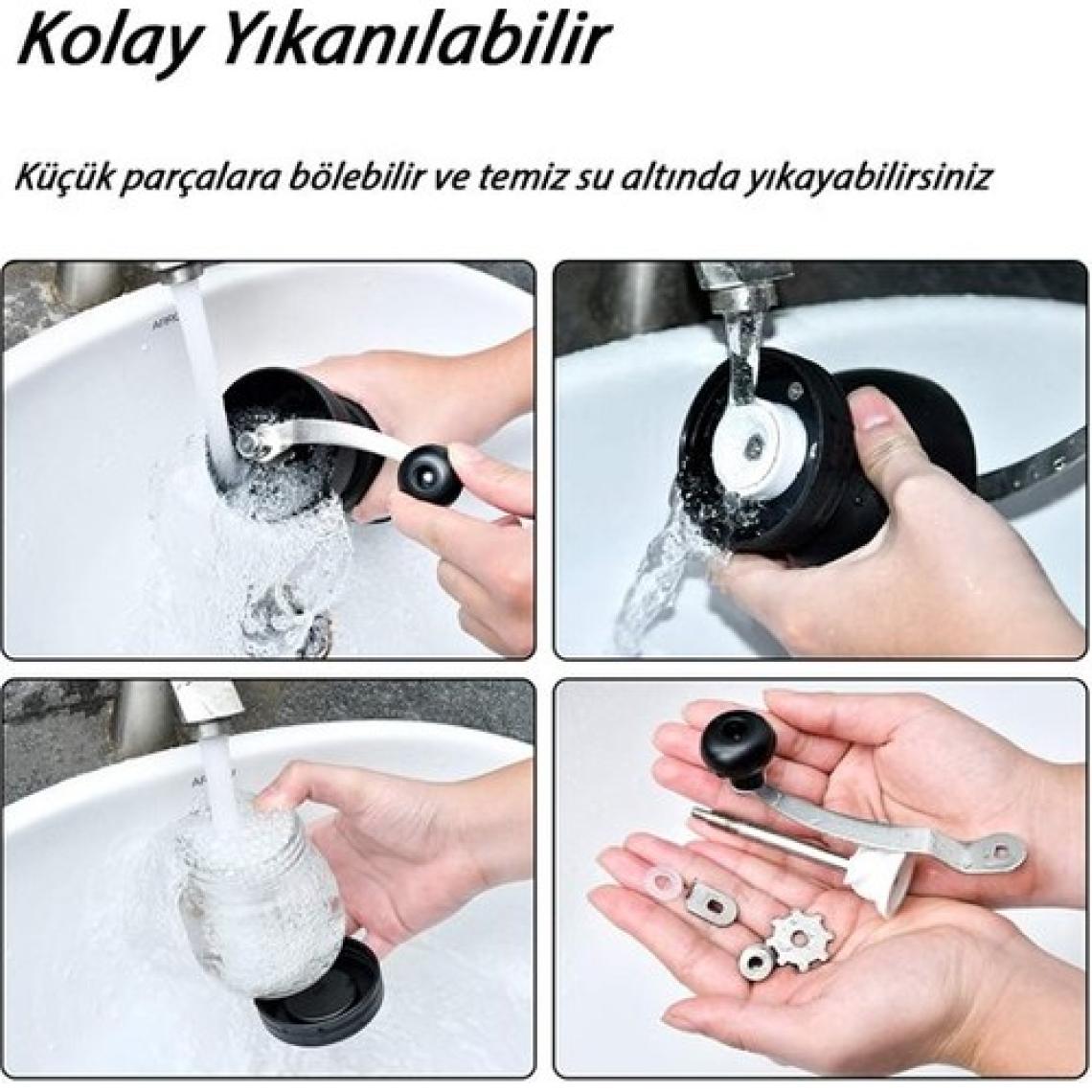 Kolay Yıkanılabilir

Küçük parçalara bölebilir ve temiz su altında yıkayabilirsiniz