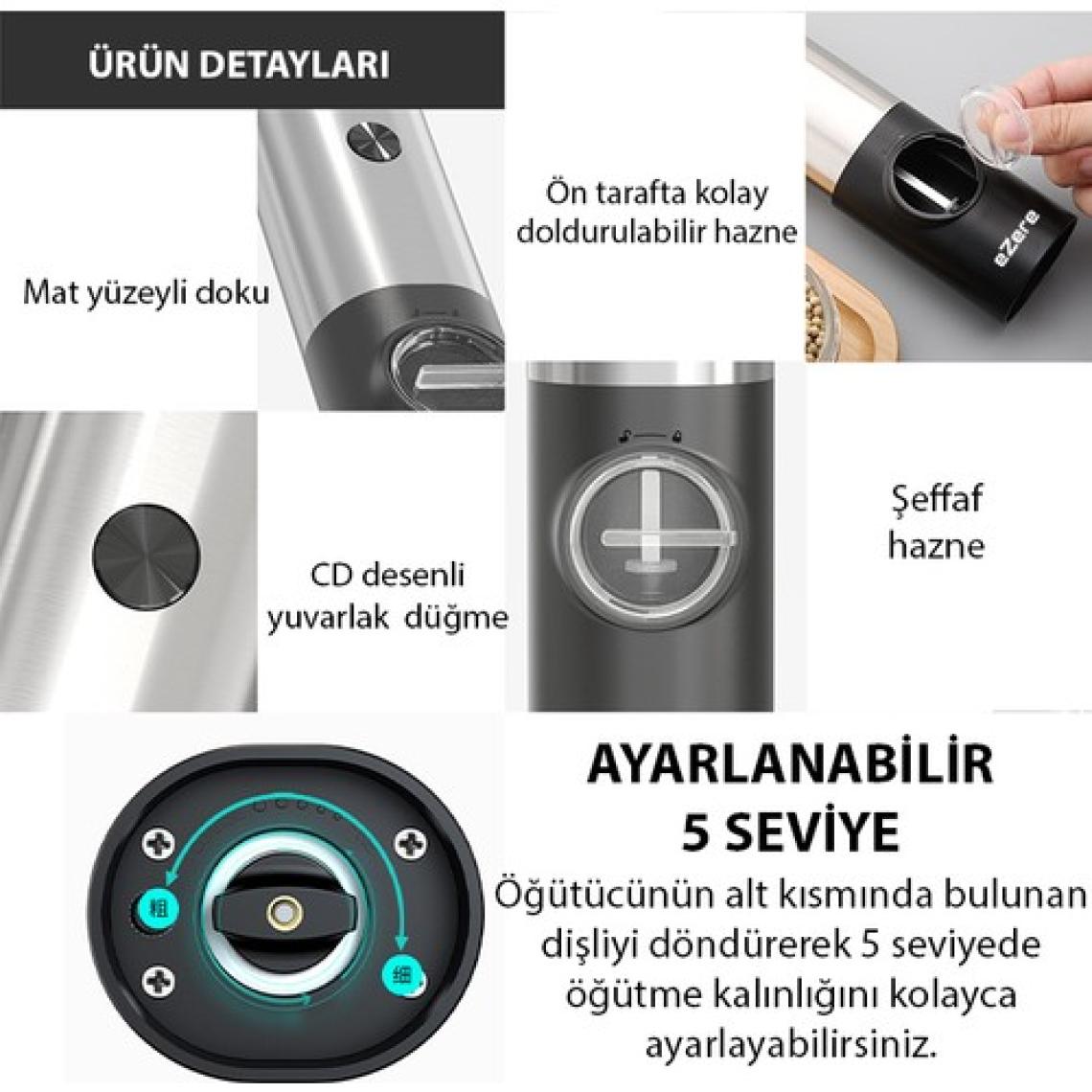 ÜRÜN DETAYLARI

Mat yüzeyli doku

Ön tarafta kolay doldurulabilir hazne

eZere

CD desenli yuvarlak düğme

Şeffaf hazne

粗

细

AYARLANABİLİR 5 SEVİYE

Öğütücünün alt kısmında bulunan dişliyi döndürerek 5 seviyede öğütme kalınlığını kolayca ayarlayabilirsiniz.