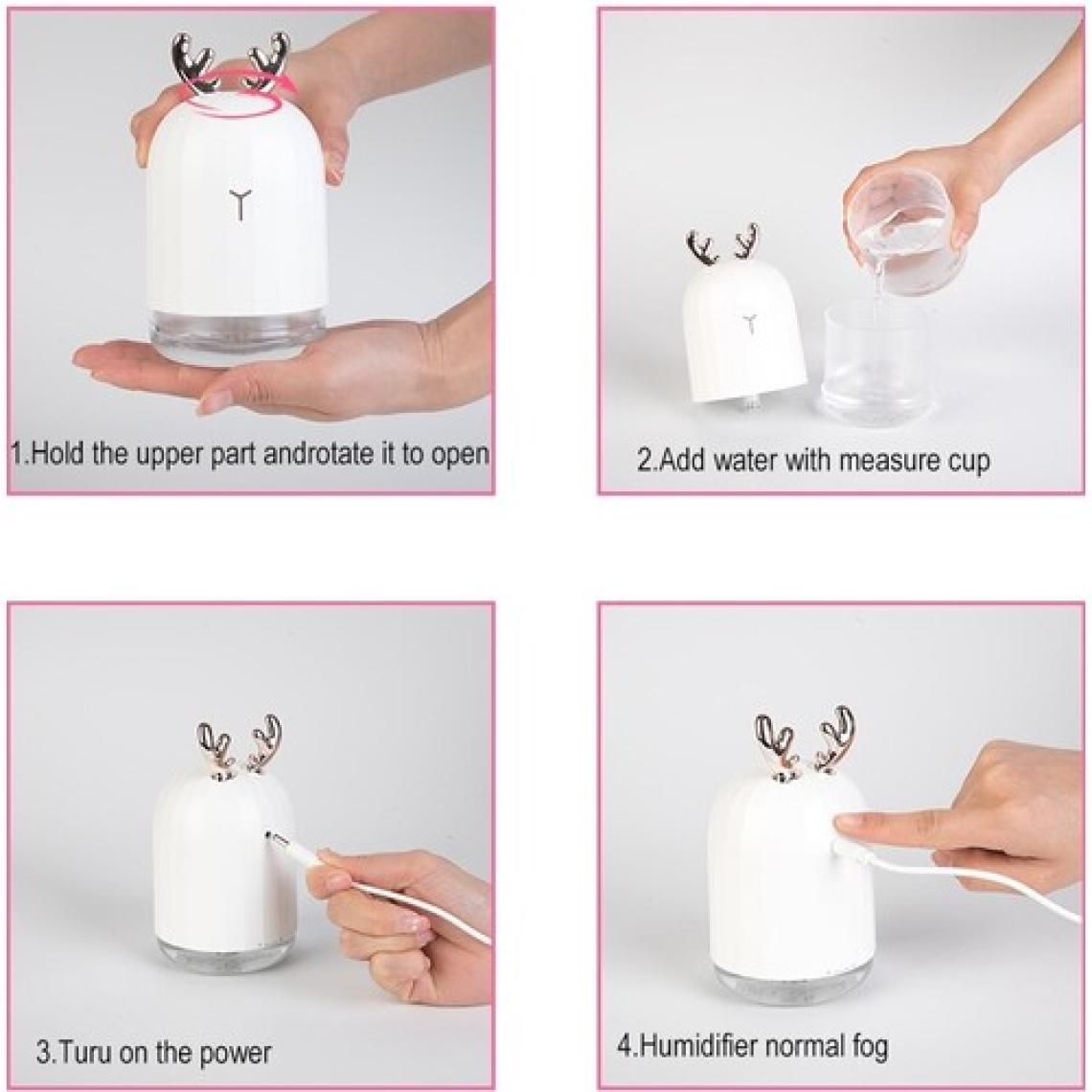 1.Hold the upper part androtate it to open

2.Add water with measure cup

3.Turu on the power

4.Humidifier normal fog