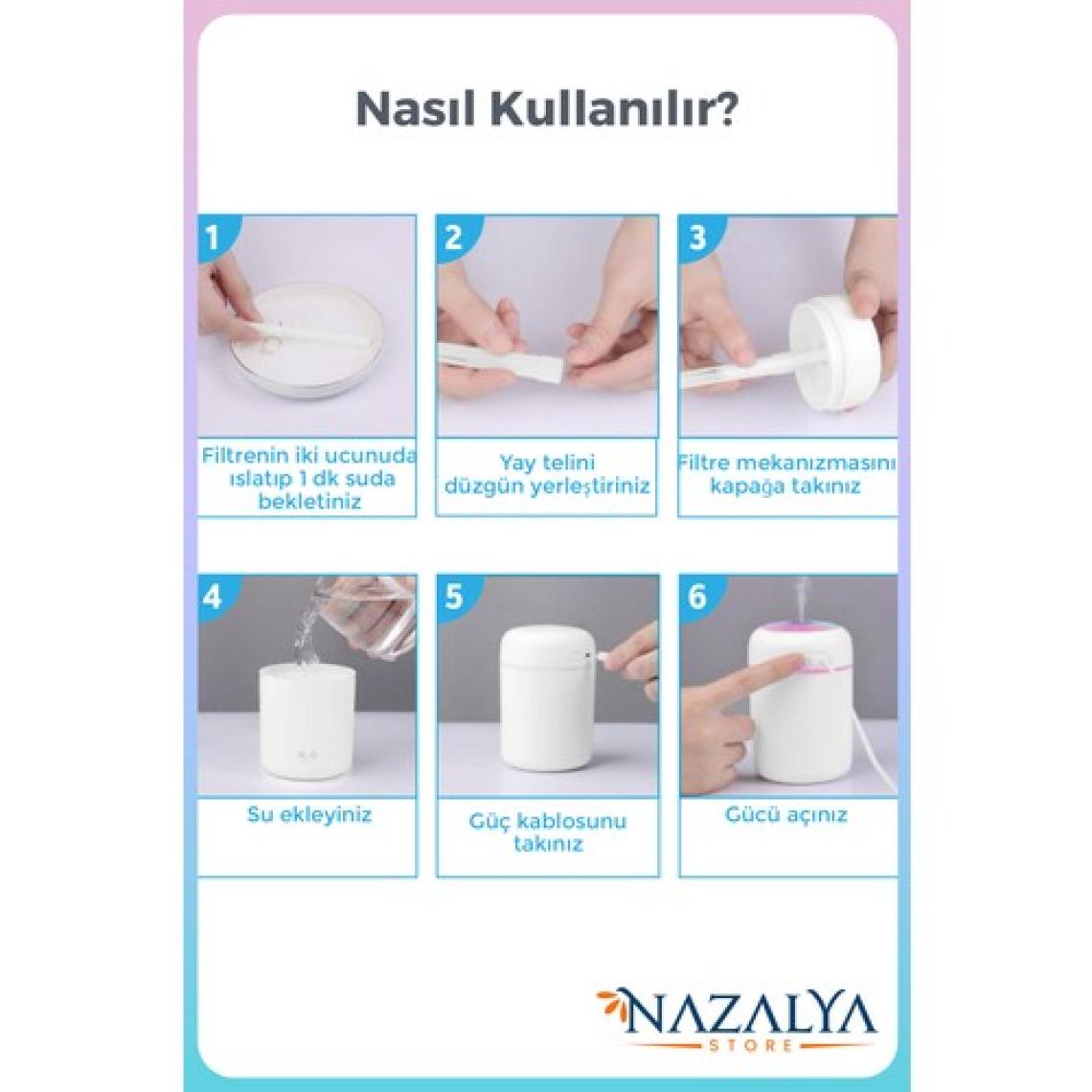 Nasıl Kullanılır?

1

Filtrenin iki ucunuda ıslatıp 1 dk suda bekletiniz

2

Yay telini düzgün yerleştiriniz

3

Filtre mekanızmasını kapağa takınız

4

Su ekleyiniz

5

Güç kablosunu takınız

6

Gücü açınız

NAZALYA
STORE