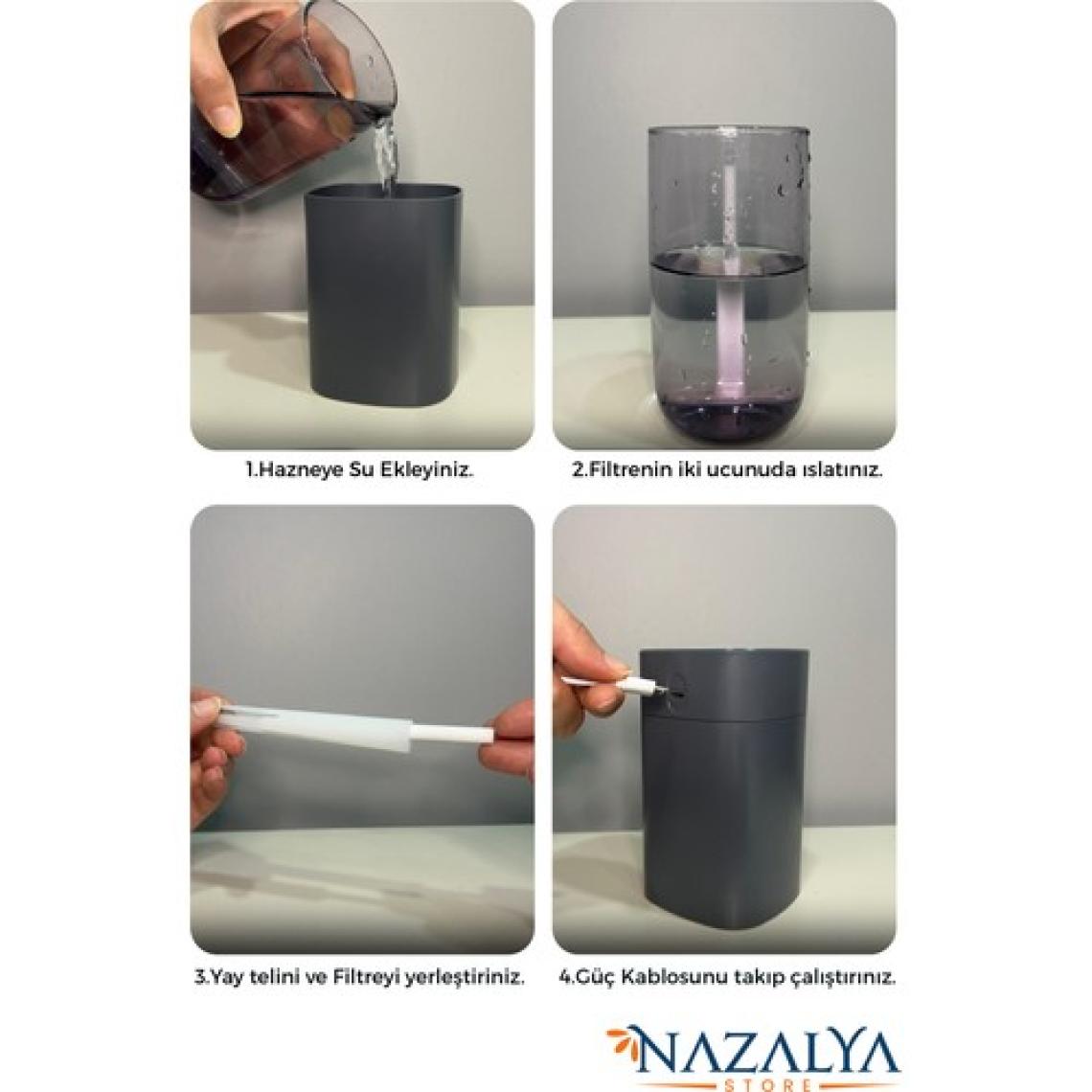 1.Hazneye Su Ekleyiniz.

2.Filtrenin iki ucunuda ıslatınız.

3.Yay telini ve Filtreyi yerleştiriniz.

4.Güç Kablosunu takıp çalıştırınız.

NAZALYA
STORE