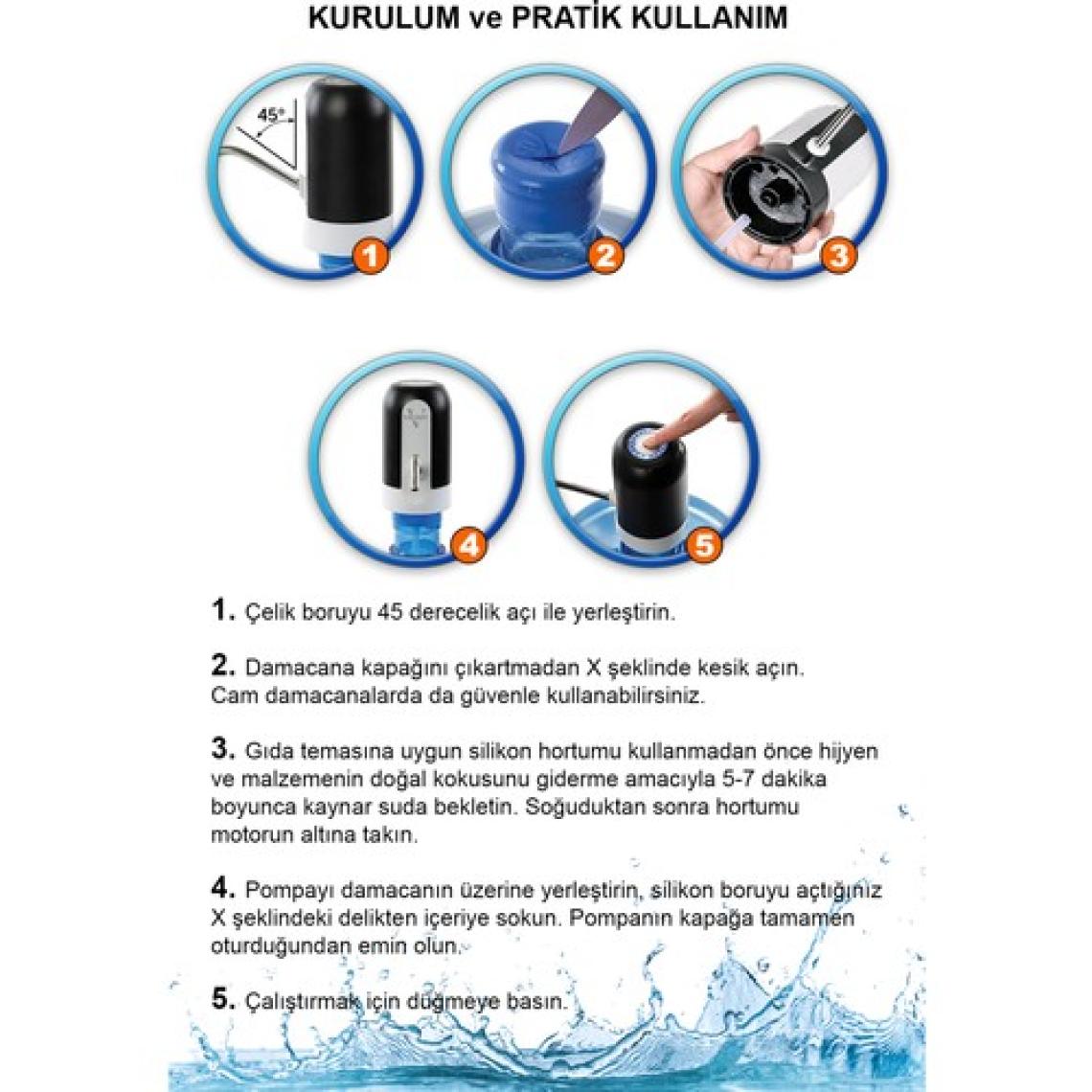 KURULUM ve PRATİK KULLANIM

45°

1

2

3

4

5

1. Çelik boruyu 45 derecelik açı ile yerleştirin.

2. Damacana kapağını çıkartmadan X şeklinde kesik açın. Cam damacanalarda da güvenle kullanabilirsiniz.

3. Gıda temasına uygun silikon hortumu kullanmadan önce hijyen ve malzemenin doğal kokusunu giderme amacıyla 5-7 dakika boyunca kaynar suda bekletin. Soğuduktan sonra hortumu motorun altına takın.

4. Pompayı damacanın üzerine yerleştirin, silikon boruyu açtığınız X şeklindeki delikten içeriye sokun. Pompanın kapağa tamamen oturduğundan emin olun.

5. Çalıştırmak için düğmeye basın.