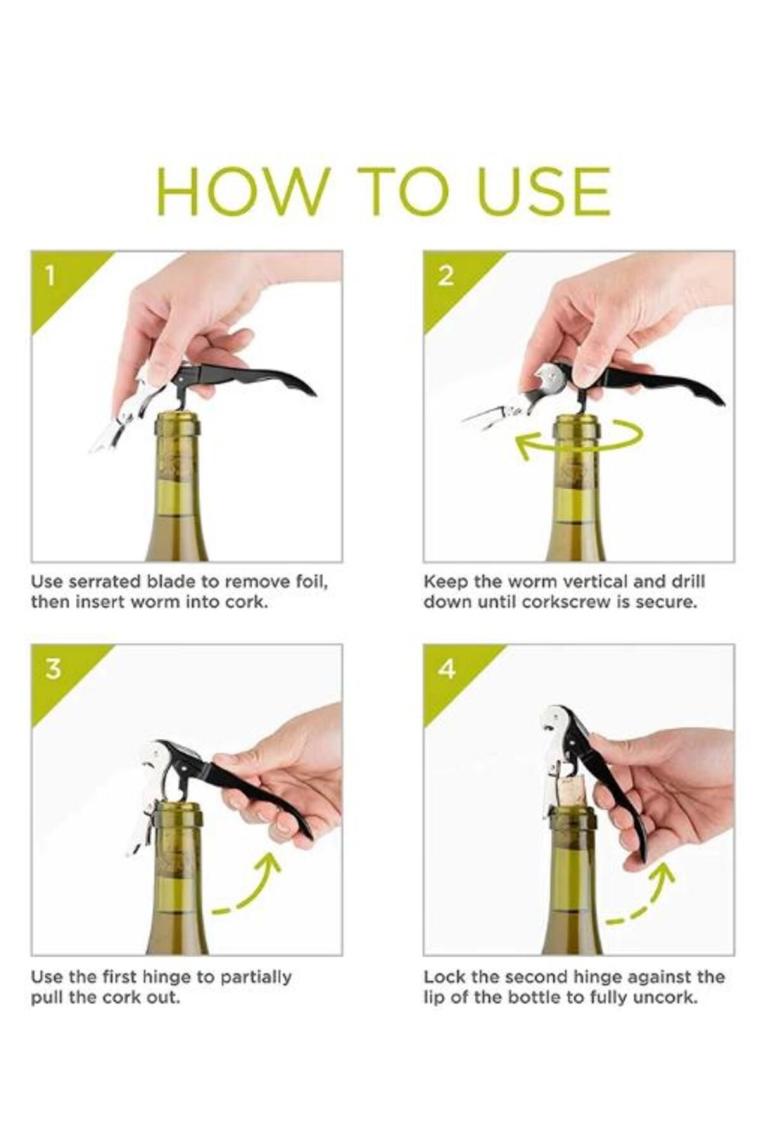 HOW TO USE

1

Use serrated blade to remove foil, then insert worm into cork.

2

Keep the worm vertical and drill down until corkscrew is secure.

3

Use the first hinge to partially pull the cork out.

4

Lock the second hinge against the lip of the bottle to fully uncork.