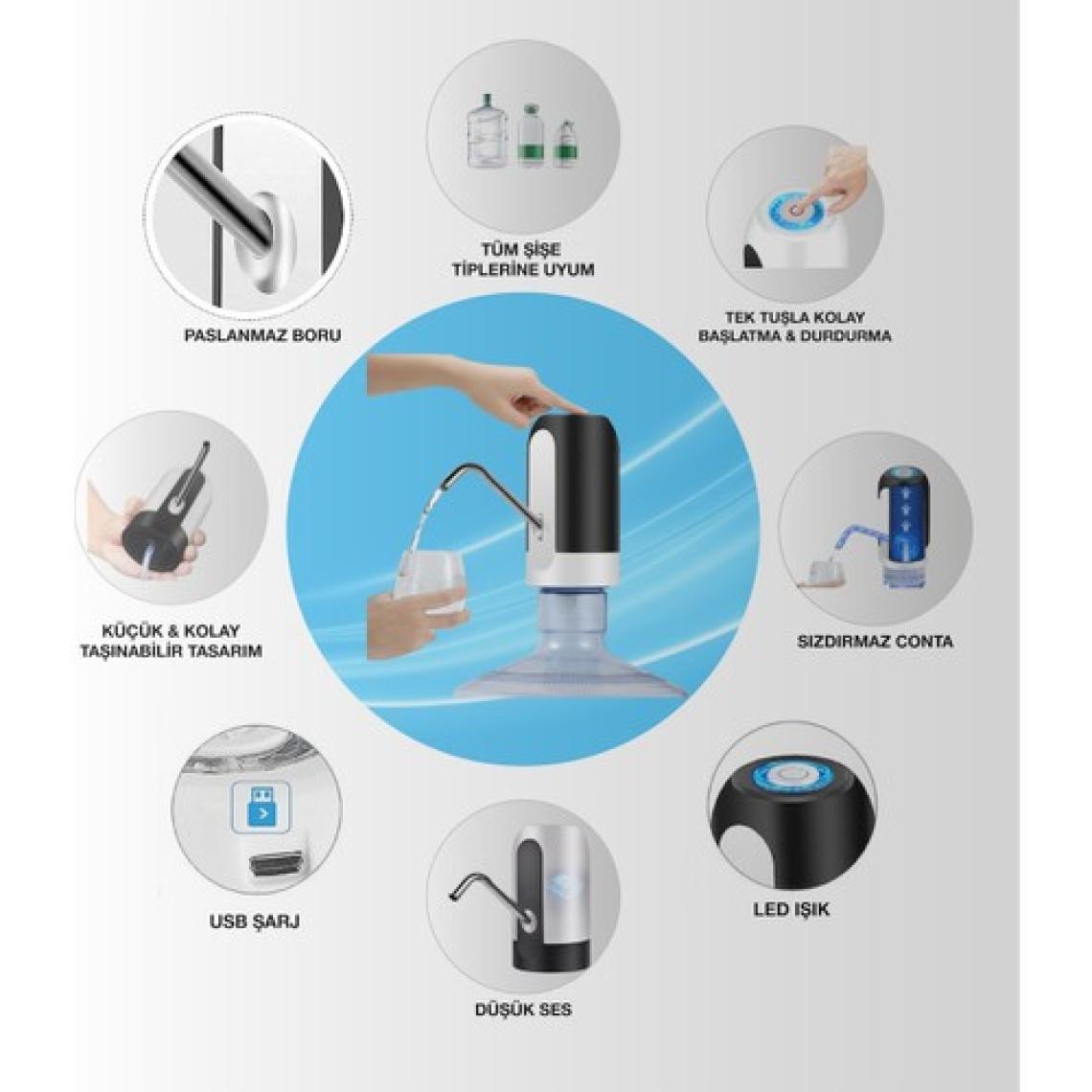 TÜM ŞİŞE TİPLERİNE UYUM

PASLANMAZ BORU

TEK TUŞLA KOLAY BAŞLATMA & DURDURMA

KÜÇÜK & KOLAY TAŞINABİLİR TASARIM

SIZDIRMAZ CONTA

USB ŞARJ

LED IŞIK

DÜŞÜK SES