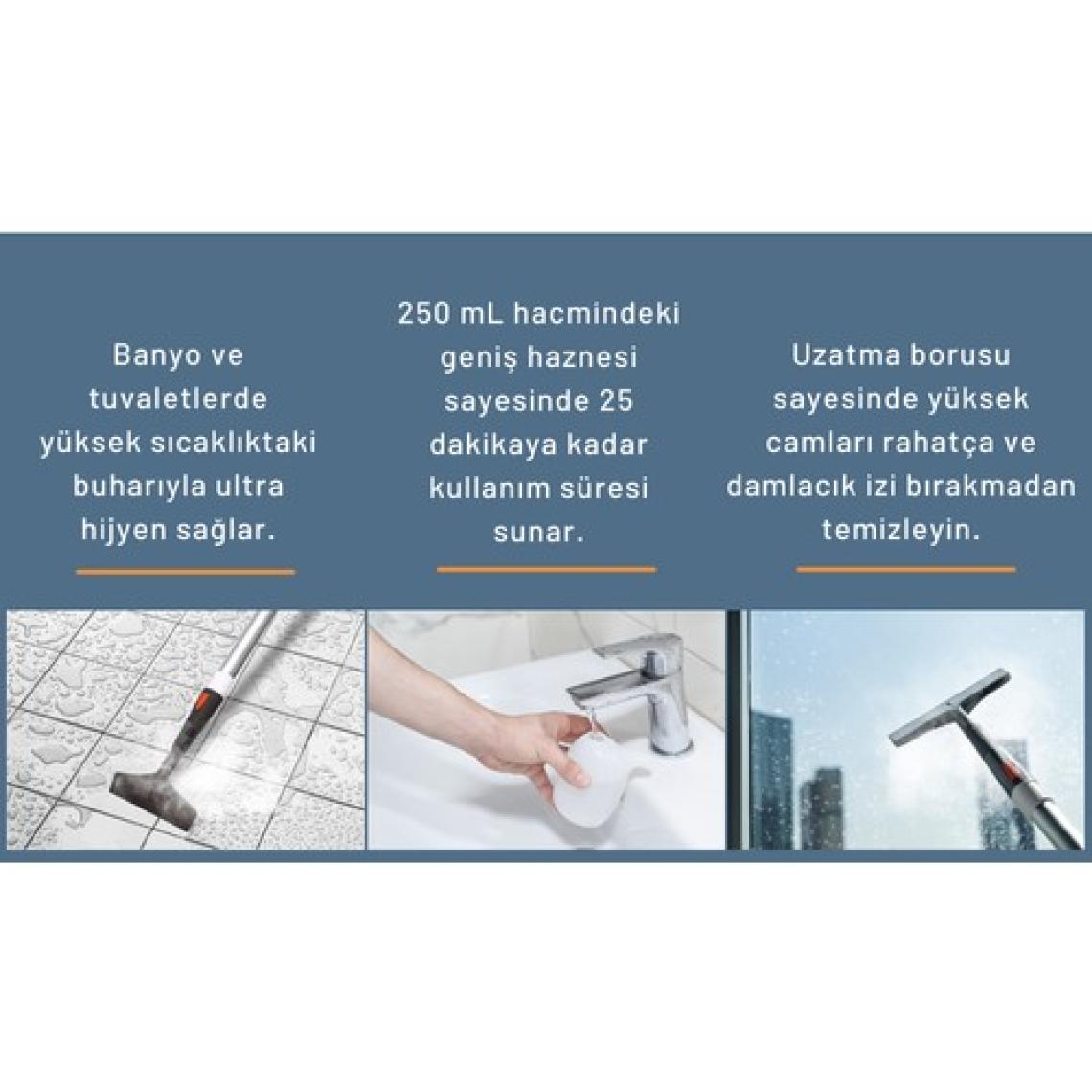 Banyo ve tuvaletlerde yüksek sıcaklıktaki buharıyla ultra hijyen sağlar.

250 mL hacmindeki geniş haznesi sayesinde 25 dakikaya kadar kullanım süresi sunar.

Uzatma borusu sayesinde yüksek camları rahatça ve damlacık izi bırakmadan temizleyin.