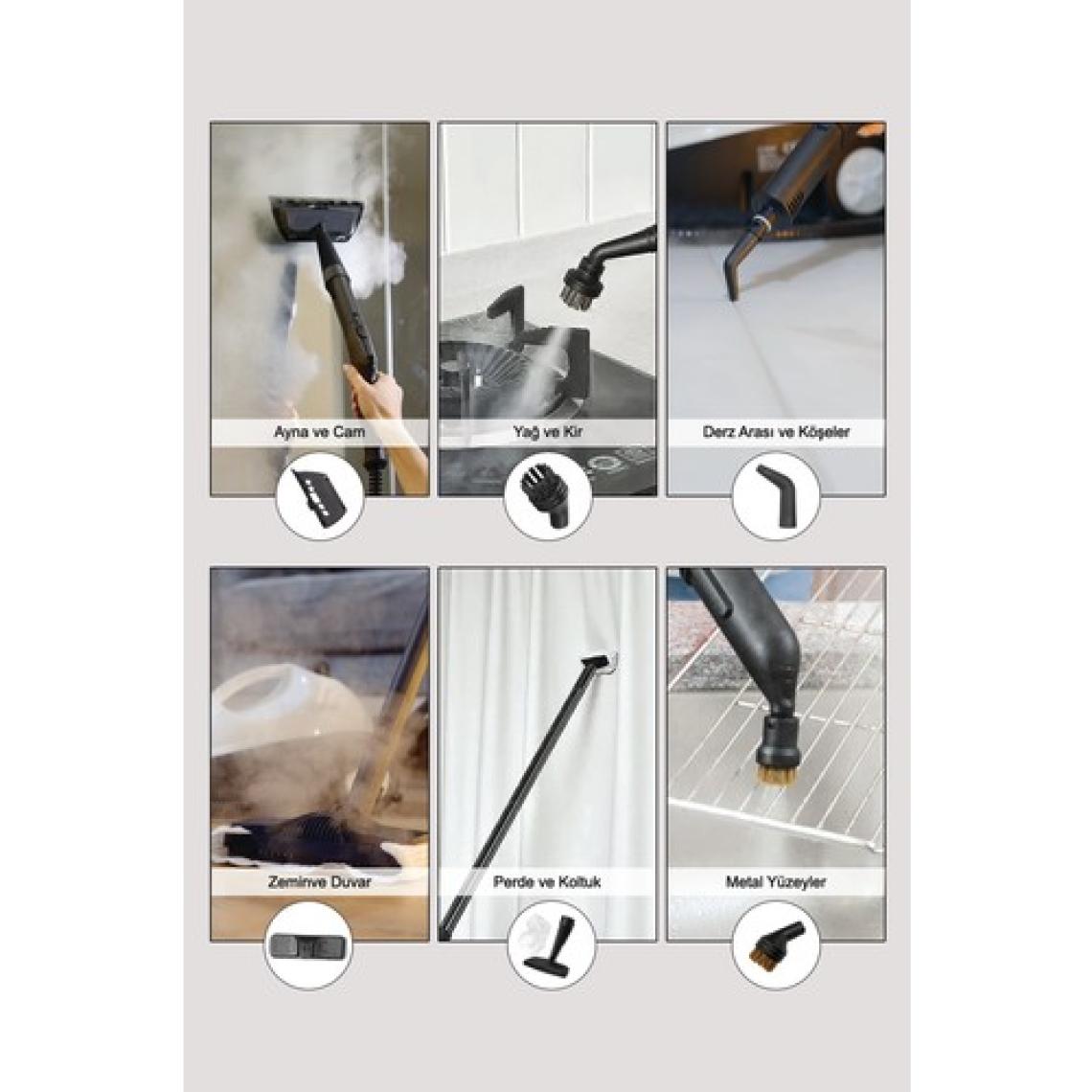 Ayna ve Cam

Yağ ve Kir

Derz Arası ve Köşeler

Zeminve Duvar

Perde ve Koltuk

Metal Yüzeyler