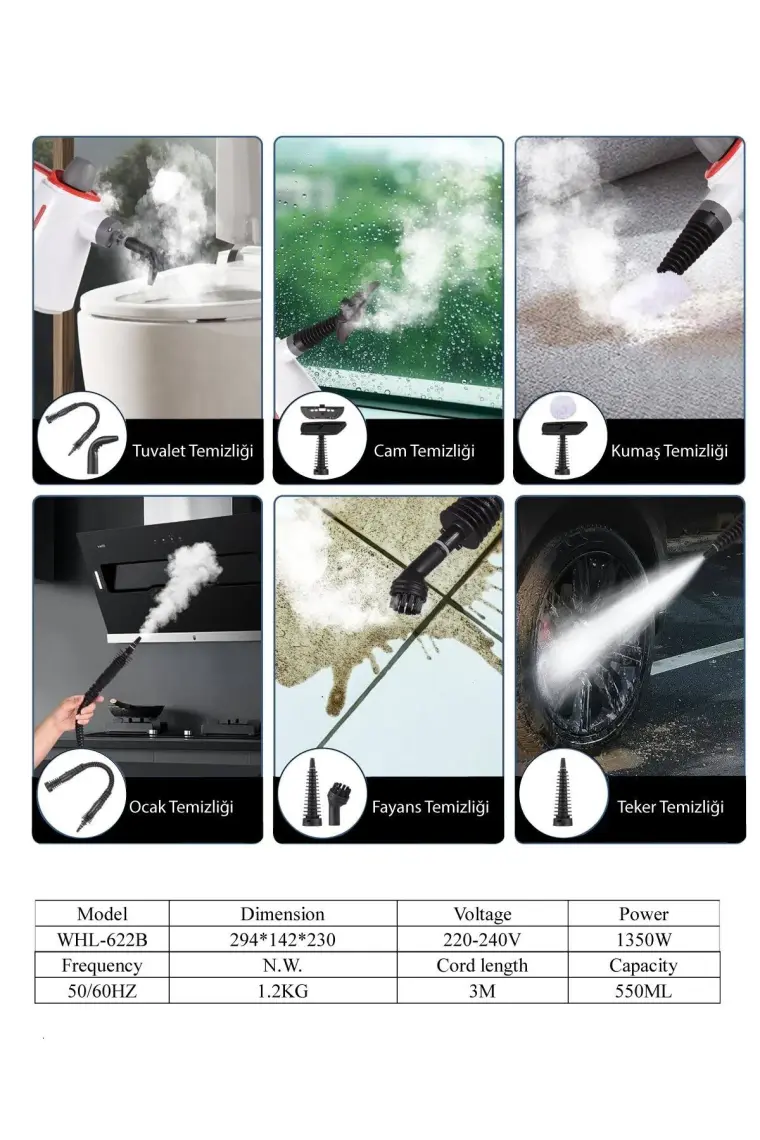 Tuvalet Temizliği

Cam Temizliği

Kumaş Temizliği

Ocak Temizliği

Fayans Temizliği

Teker Temizliği

| Model | Dimension | Voltage | Power |
|---|---|---|---|
| WHL-622B | 294*142*230 | 220-240V | 1350W |
| Frequency | N.W. | Cord length | Capacity |
| 50/60HZ | 1.2KG | 3M | 550ML |