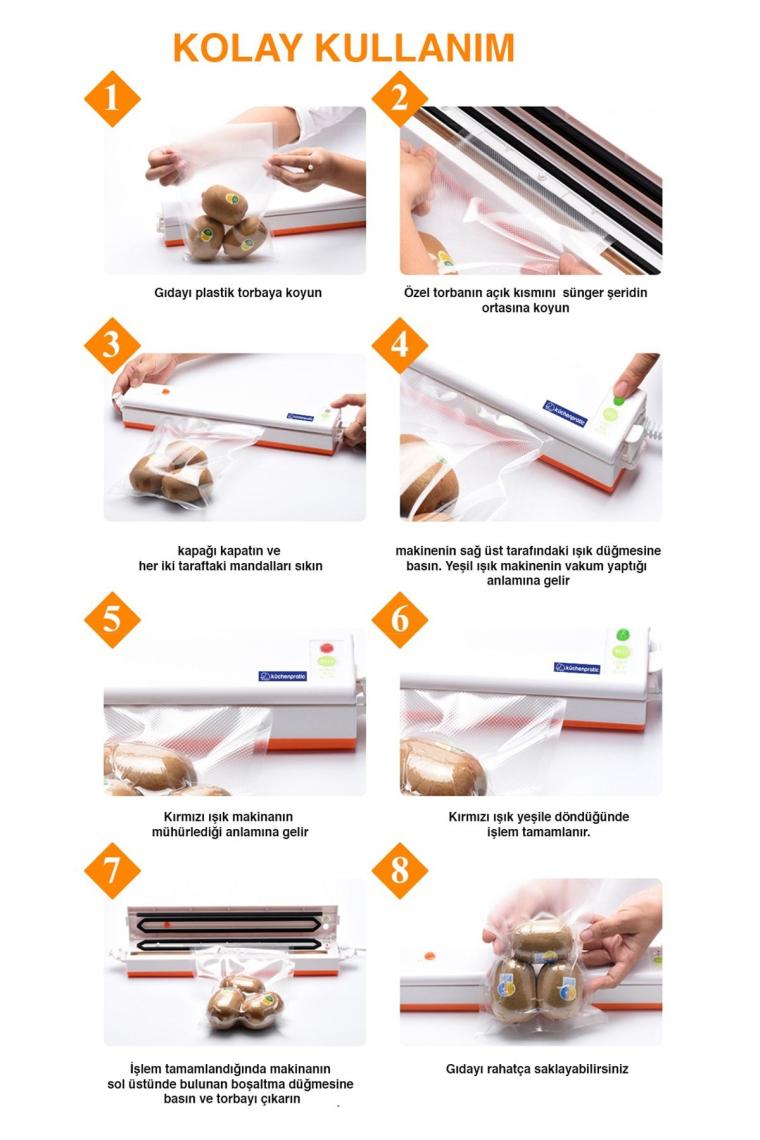 KOLAY KULLANIM

1

Gıdayı plastik torbaya koyun

2

Özel torbanın açık kısmını  sünger şeridin ortasına koyun

3

küchenpratic

kapağı kapatın ve her iki taraftaki mandalları sıkın

4

küchenpratic

makinenin sağ üst tarafındaki ışık düğmesine basın. Yeşil ışık makinenin vakum yaptığı anlamına gelir

5

küchenpratic

Kırmızı ışık makinanın mühürlediği anlamına gelir

6

küchenpratic

Kırmızı ışık yeşile döndüğünde işlem tamamlanır.

7

İşlem tamamlandığında makinanın sol üstünde bulunan boşaltma düğmesine basın ve torbayı çıkarın

8

Gıdayı rahatça saklayabilirsiniz