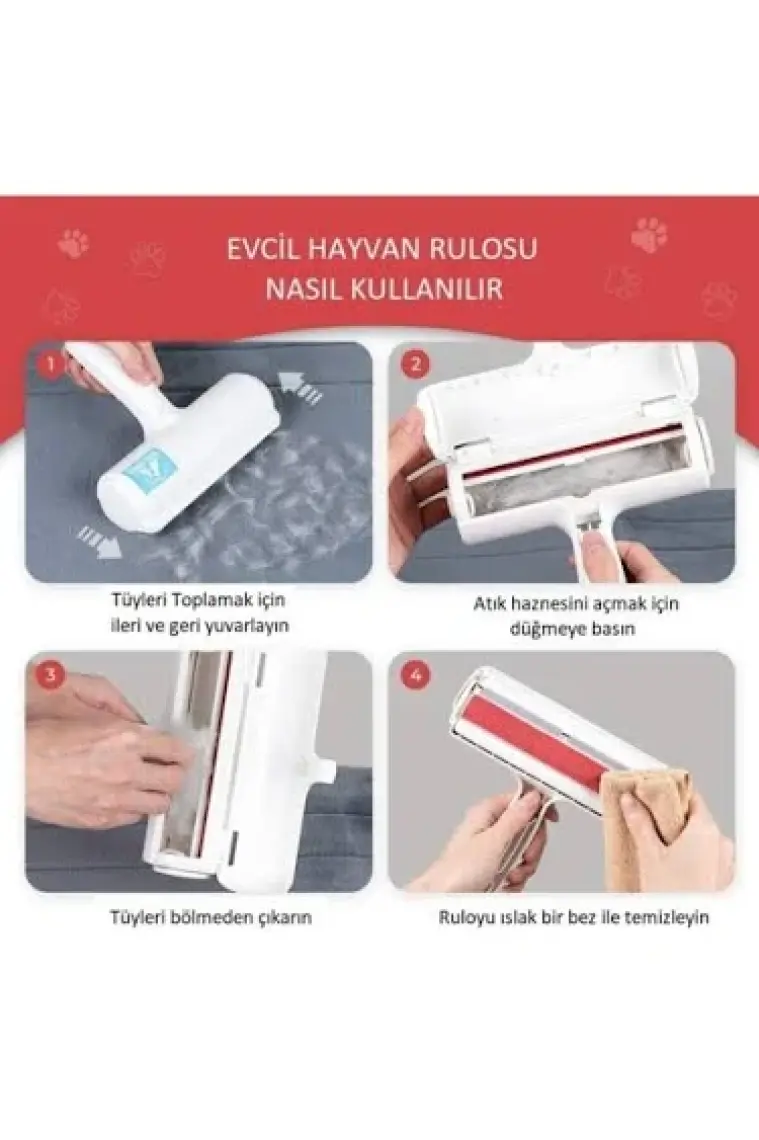 EVCİL HAYVAN RULOSU
NASIL KULLANILIR

1

Tüyleri Toplamak için ileri ve geri yuvarlayın

2

Atık haznesini açmak için düğmeye basın

3

Tüyleri bölmeden çıkarın

4

Ruloyu ıslak bir bez ile temizleyin