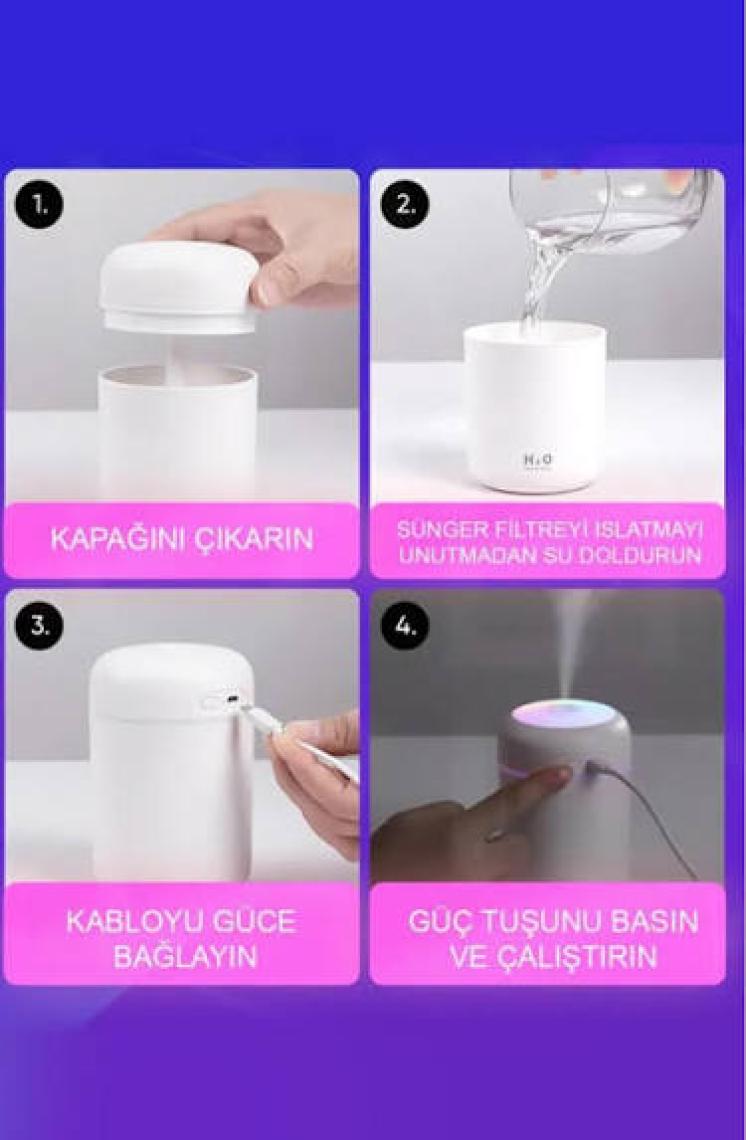 1.

KAPAĞINI ÇIKARIN

2.

$H_2O$

SÜNGER FİLTREYİ ISLATMAYI UNUTMADAN SU DOLDURUN

3.

KABLOYU GÜCE BAĞLAYIN

4.

GÜÇ TUŞUNU BASIN VE ÇALIŞTIRIN