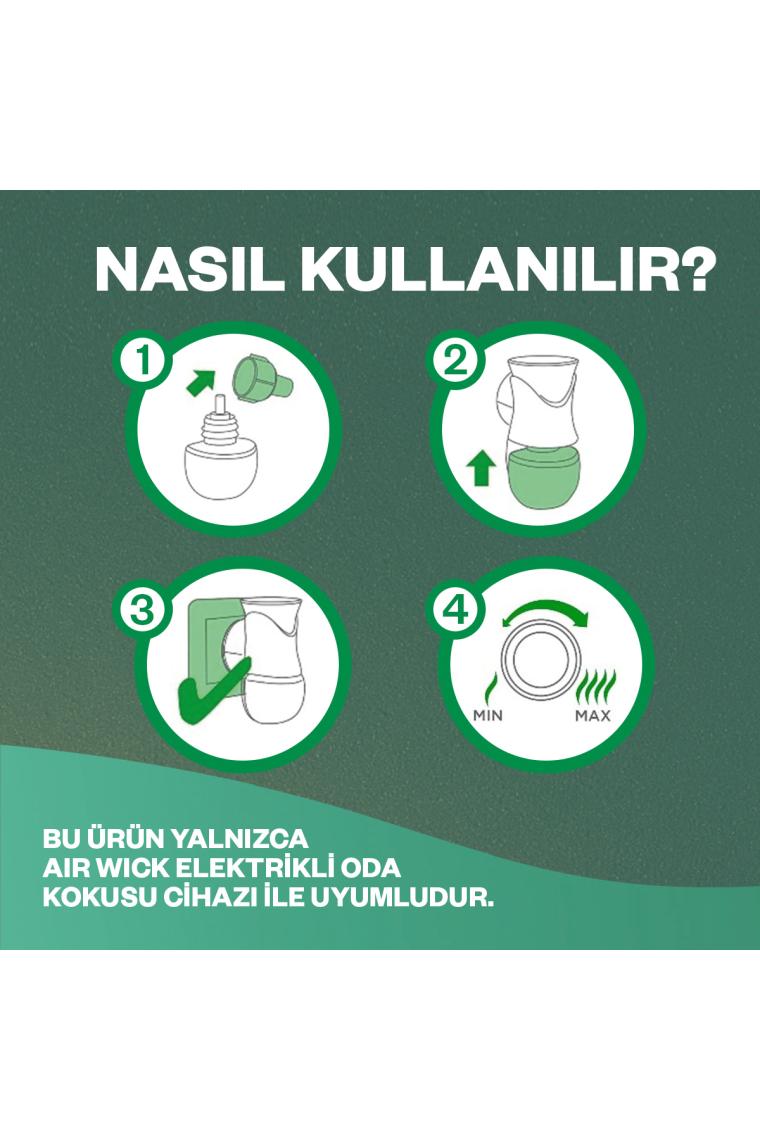 NASIL KULLANILIR?

1

2

3

4

MIN

MAX

BU ÜRÜN YALNIZCA AIR WICK ELEKTRİKLİ ODA KOKUSU CİHAZI İLE UYUMLUDUR.