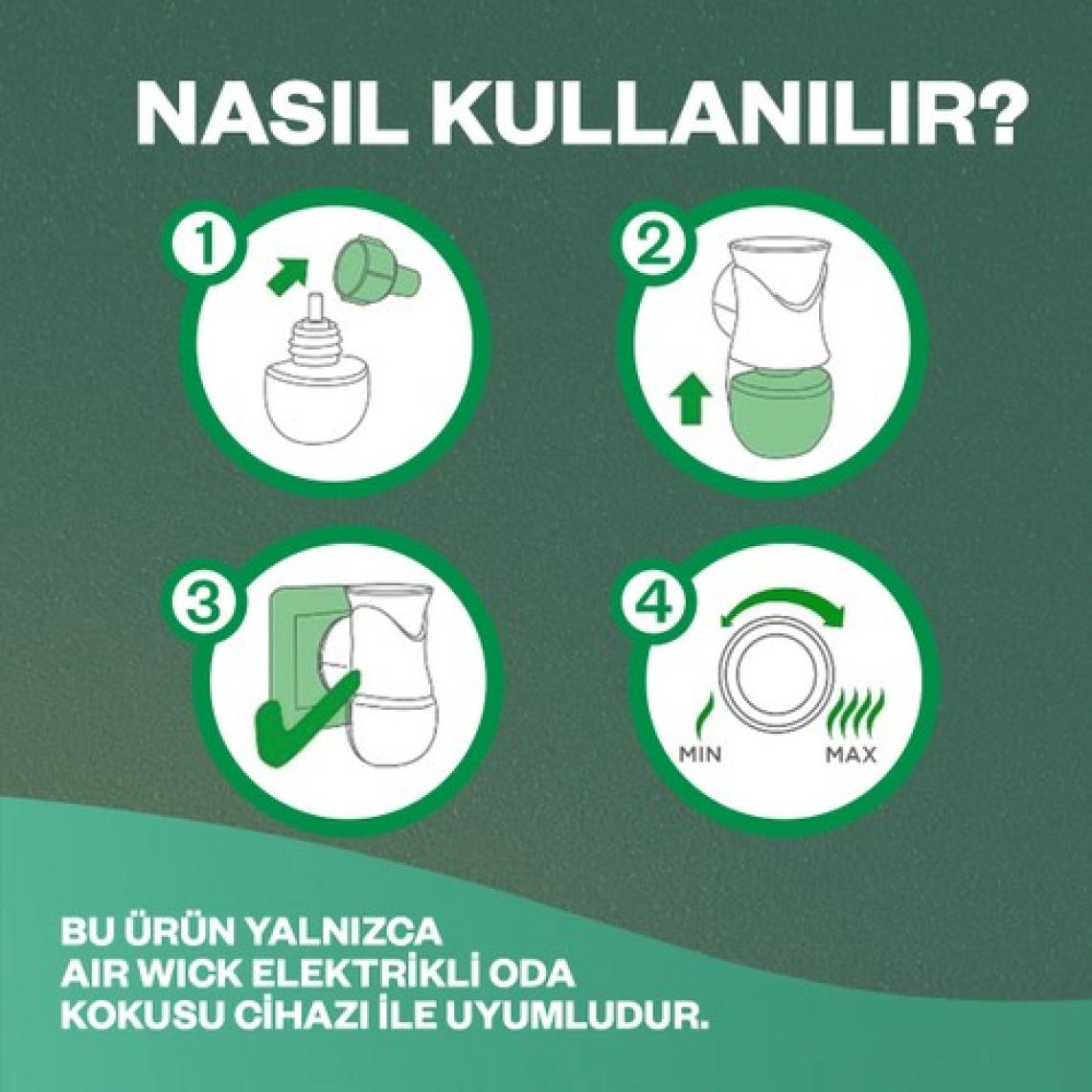 NASIL KULLANILIR?

1

2

3

4

MIN

MAX

BU ÜRÜN YALNIZCA AIR WICK ELEKTRİKLİ ODA KOKUSU CİHAZI İLE UYUMLUDUR.