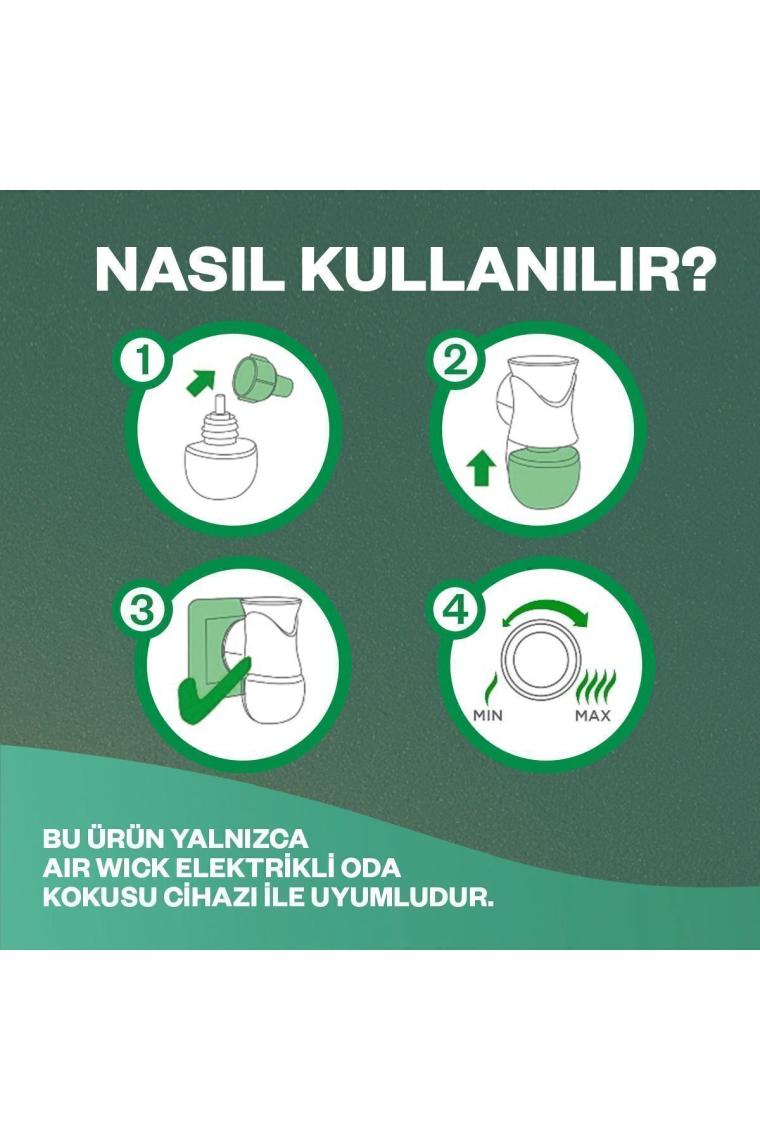 NASIL KULLANILIR?

1

2

3

4

MIN

MAX

BU ÜRÜN YALNIZCA AIR WICK ELEKTRİKLİ ODA KOKUSU CİHAZI İLE UYUMLUDUR.