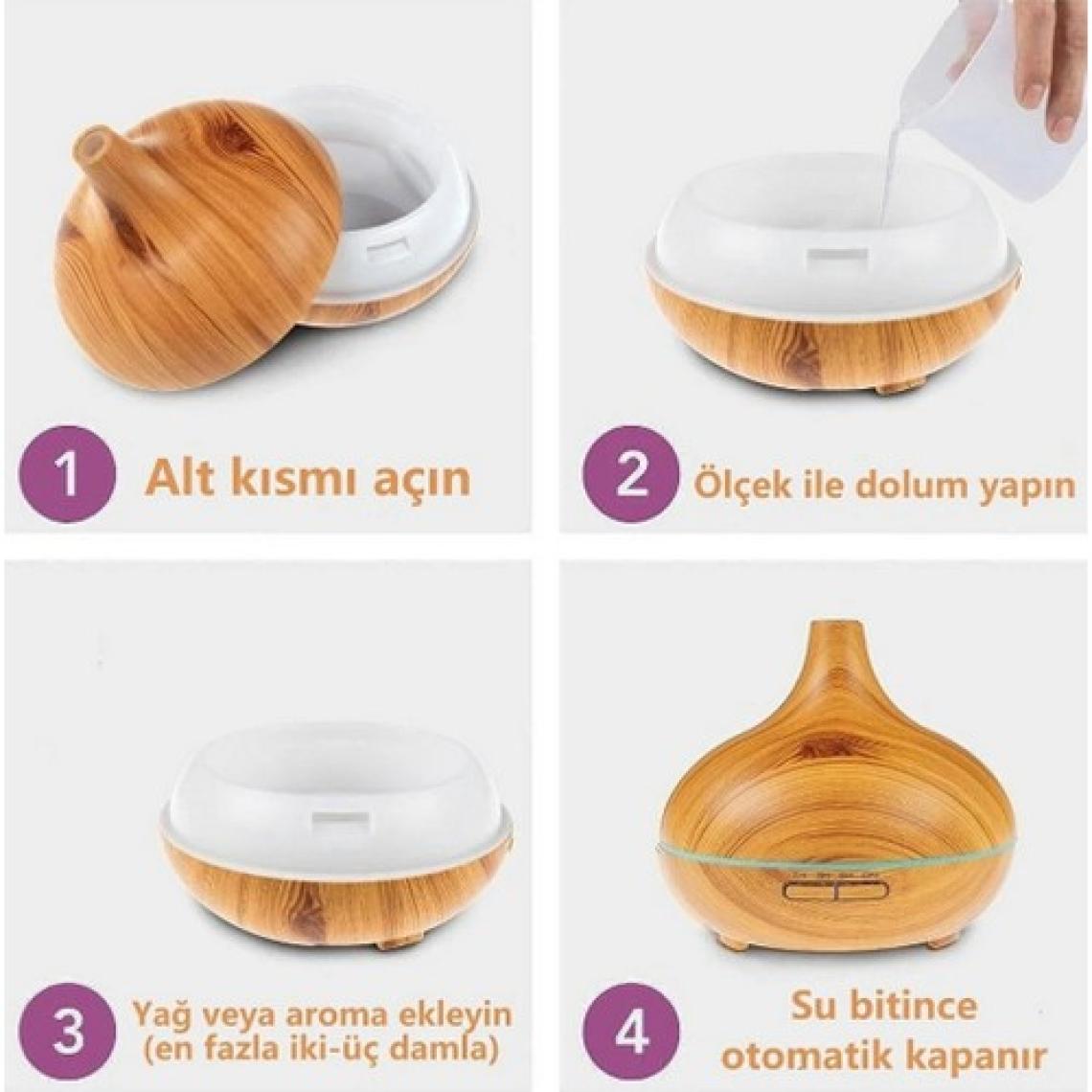 1 Alt kısmı açın

2 Ölçek ile dolum yapın

3 Yağ veya aroma ekleyin (en fazla iki-üç damla)

4 Su bitince otomatik kapanır