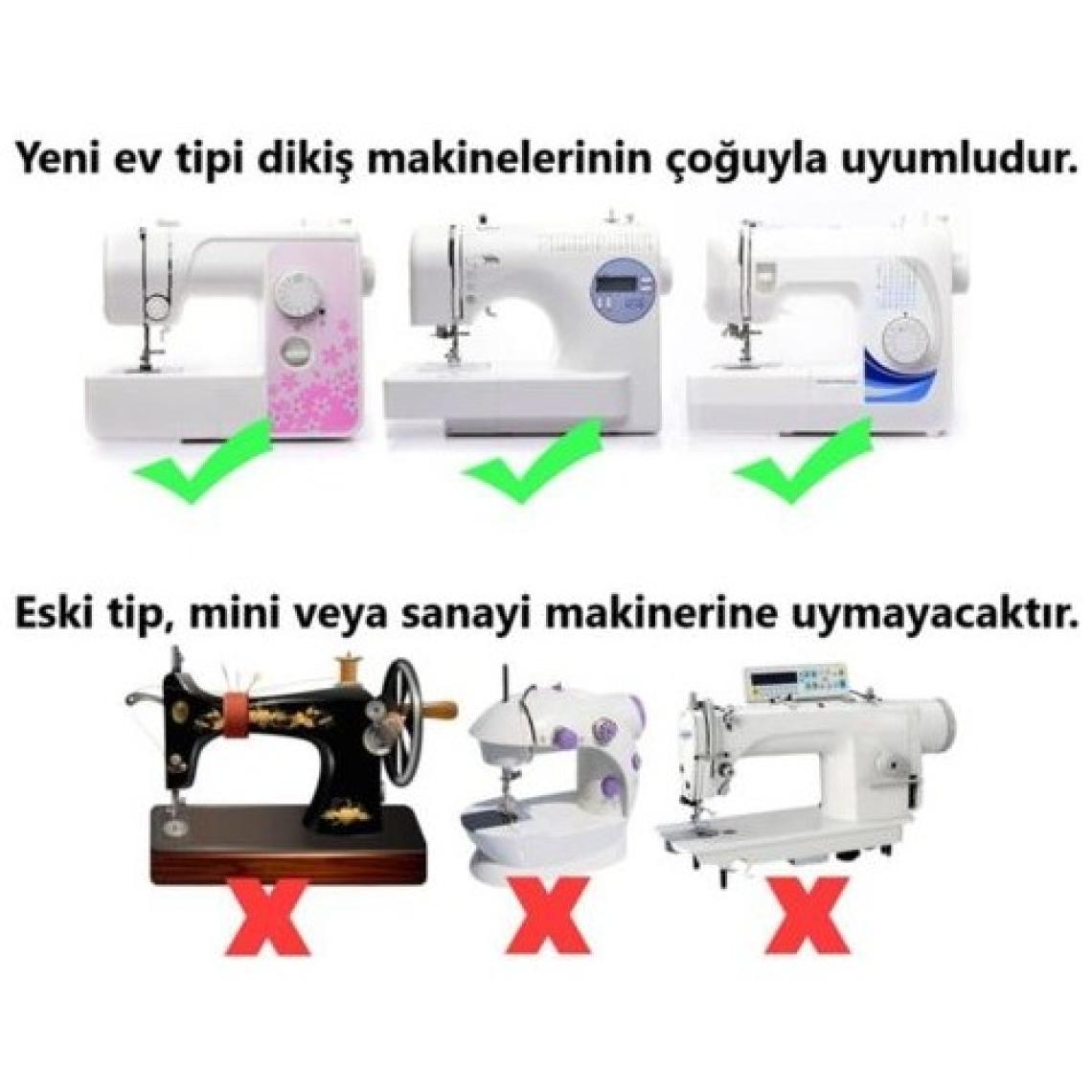 Yeni ev tipi dikiş makinelerinin çoğuyla uyumludur.

Eski tip, mini veya sanayi makinerine uymayacaktır.