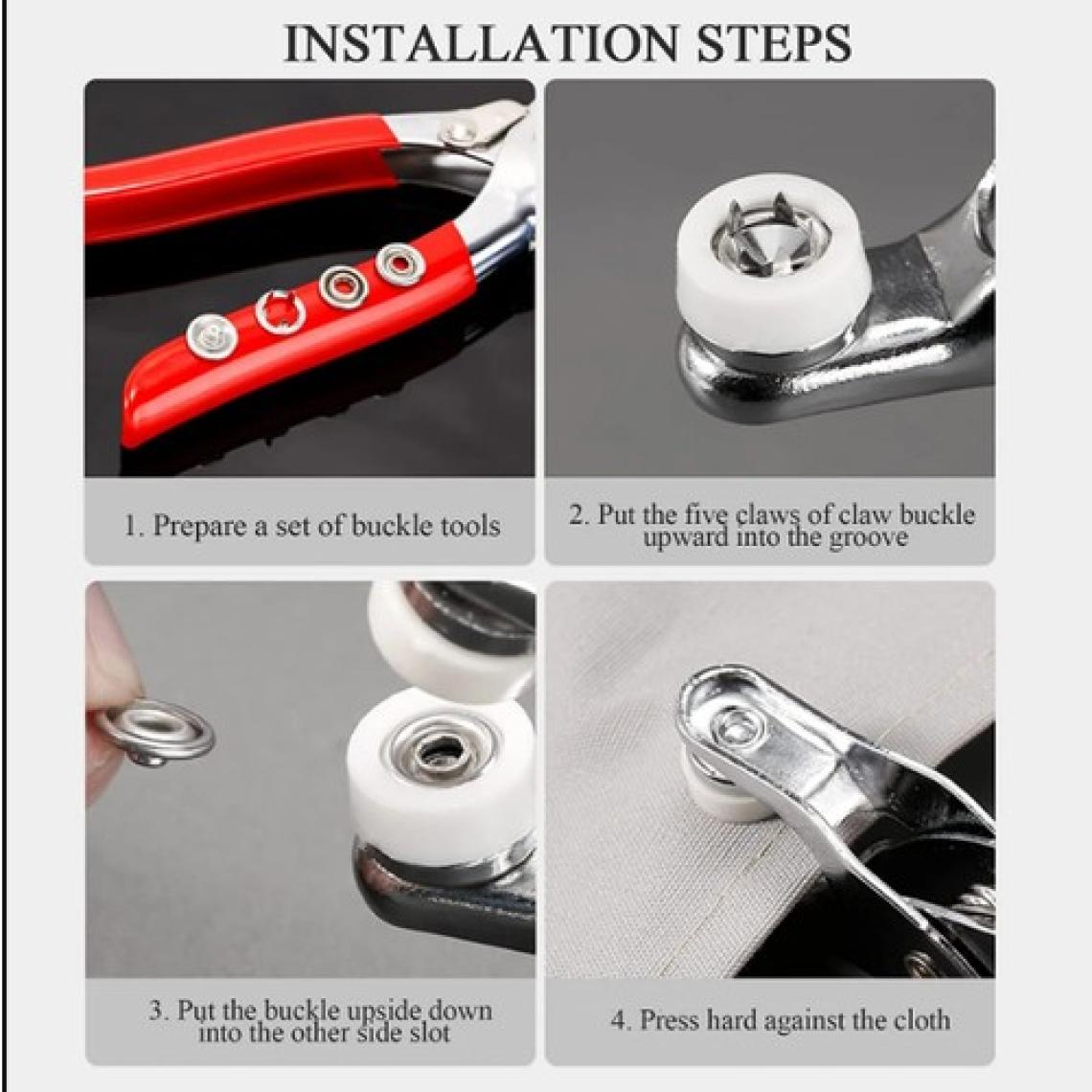 INSTALLATION STEPS

1. Prepare a set of buckle tools

2. Put the five claws of claw buckle upward into the groove

3. Put the buckle upside down into the other side slot

4. Press hard against the cloth