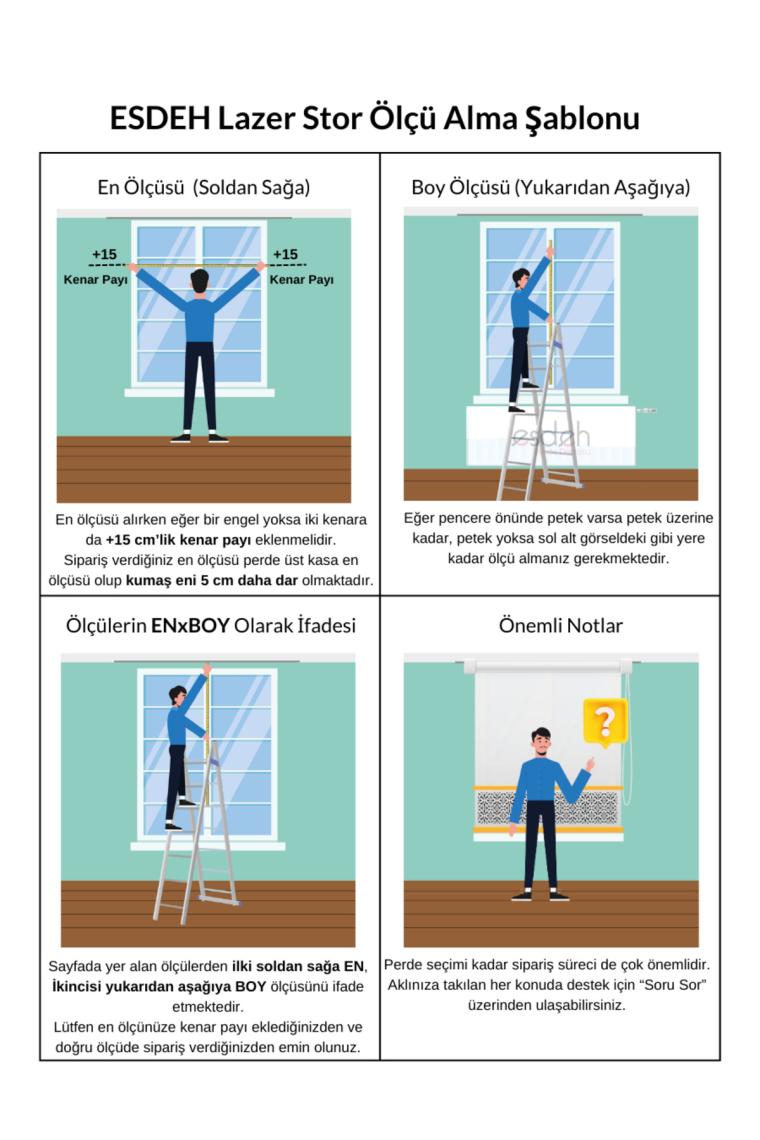 ESDEH Lazer Stor Ölçü Alma Şablonu

En Ölçüsü (Soldan Sağa)

+15
Kenar Payı

+15
Kenar Payı

En ölçüsü alırken eğer bir engel yoksa iki kenara da +15 cm'lik kenar payı eklenmelidir.
Sipariş verdiğiniz en ölçüsü perde üst kasa en ölçüsü olup kumaş eni 5 cm daha dar olmaktadır.

Boy Ölçüsü (Yukarıdan Aşağıya)

esdeh

Eğer pencere önünde petek varsa petek üzerine kadar, petek yoksa sol alt görseldeki gibi yere kadar ölçü almanız gerekmektedir.

Ölçülerin ENxBOY Olarak İfadesi

Sayfada yer alan ölçülerden ilki soldan sağa EN, İkincisi yukarıdan aşağıya BOY ölçüsünü ifade etmektedir.
Lütfen en ölçünüze kenar payı eklediğinizden ve doğru ölçüde sipariş verdiğinizden emin olunuz.

Önemli Notlar

?

Perde seçimi kadar sipariş süreci de çok önemlidir. Aklınıza takılan her konuda destek için "Soru Sor" üzerinden ulaşabilirsiniz.