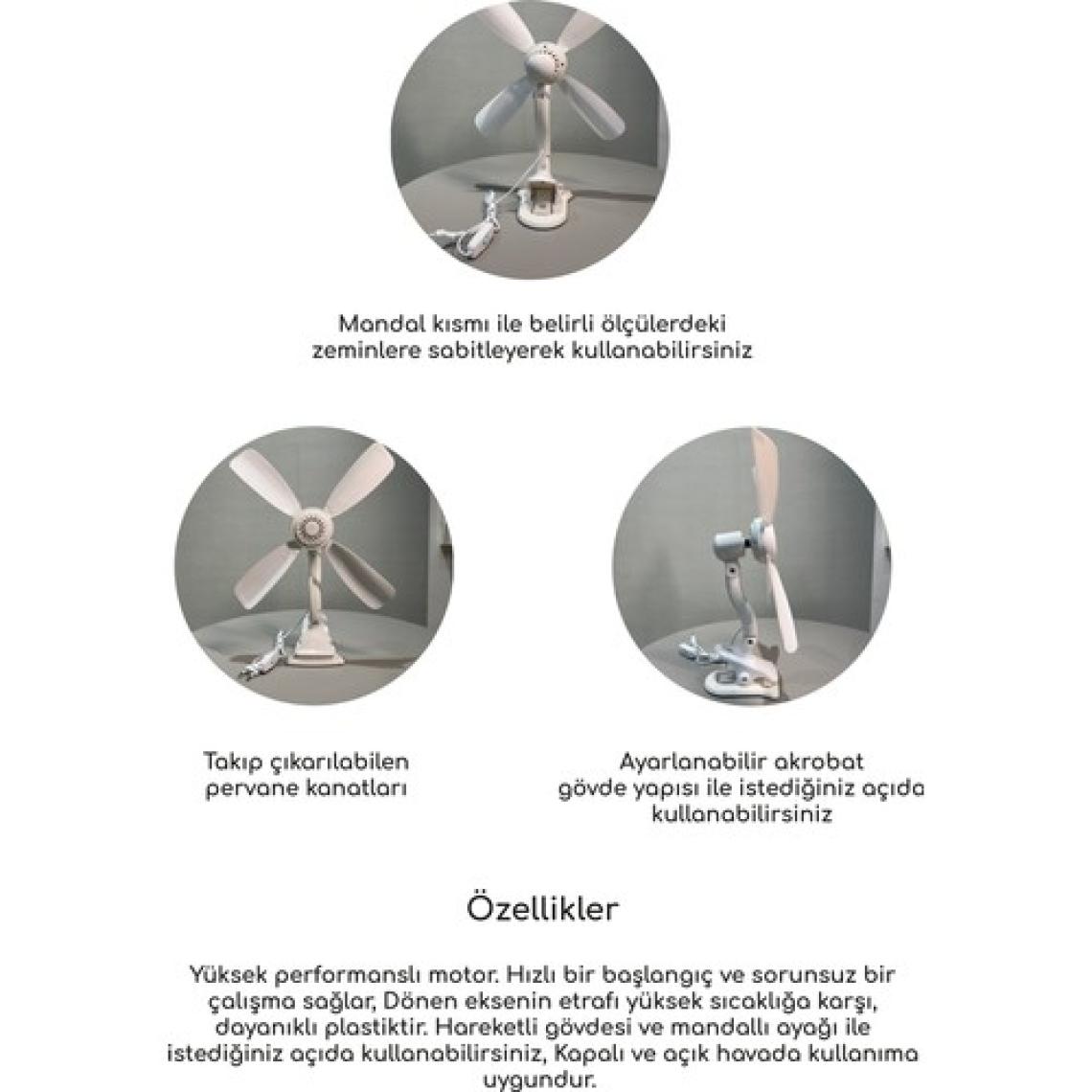 Mandal kısmı ile belirli ölçülerdeki zeminlere sabitleyerek kullanabilirsiniz

Takıp çıkarılabilen pervane kanatları

Ayarlanabilir akrobat gövde yapısı ile istediğiniz açıda kullanabilirsiniz

Özellikler

Yüksek performanslı motor. Hızlı bir başlangıç ve sorunsuz bir çalışma sağlar, Dönen eksenin etrafı yüksek sıcaklığa karşı, dayanıklı plastiktir. Hareketli gövdesi ve mandallı ayağı ile istediğiniz açıda kullanabilirsiniz, Kapalı ve açık havada kullanıma uygundur.