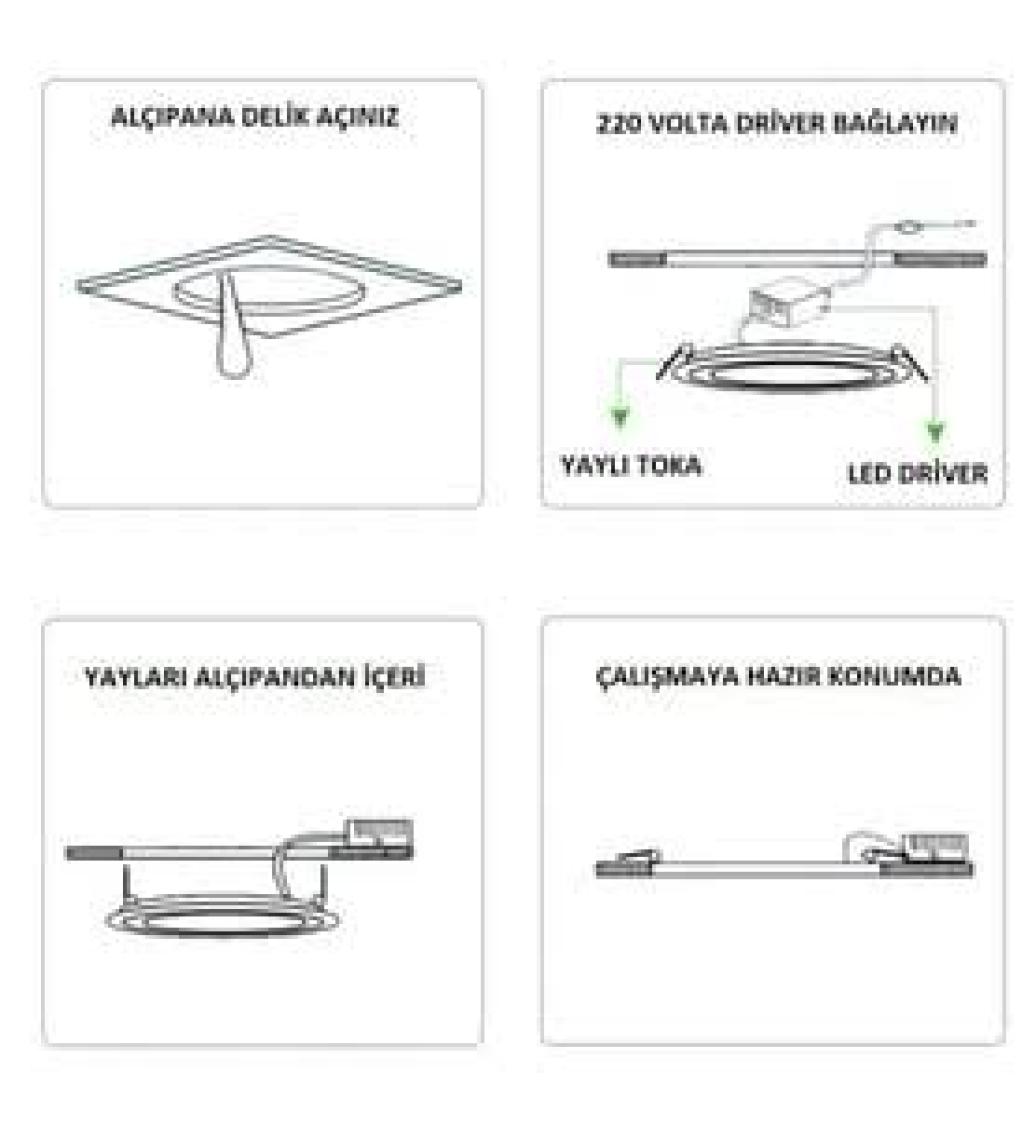 ALÇIPANA DELİK AÇINIZ

220 VOLTA DRİVER BAĞLAYIN

YAYLI TOKA

LED DRİVER

YAYLARI ALÇIPANDAN İÇERİ

ÇALIŞMAYA HAZIR KONUMDA