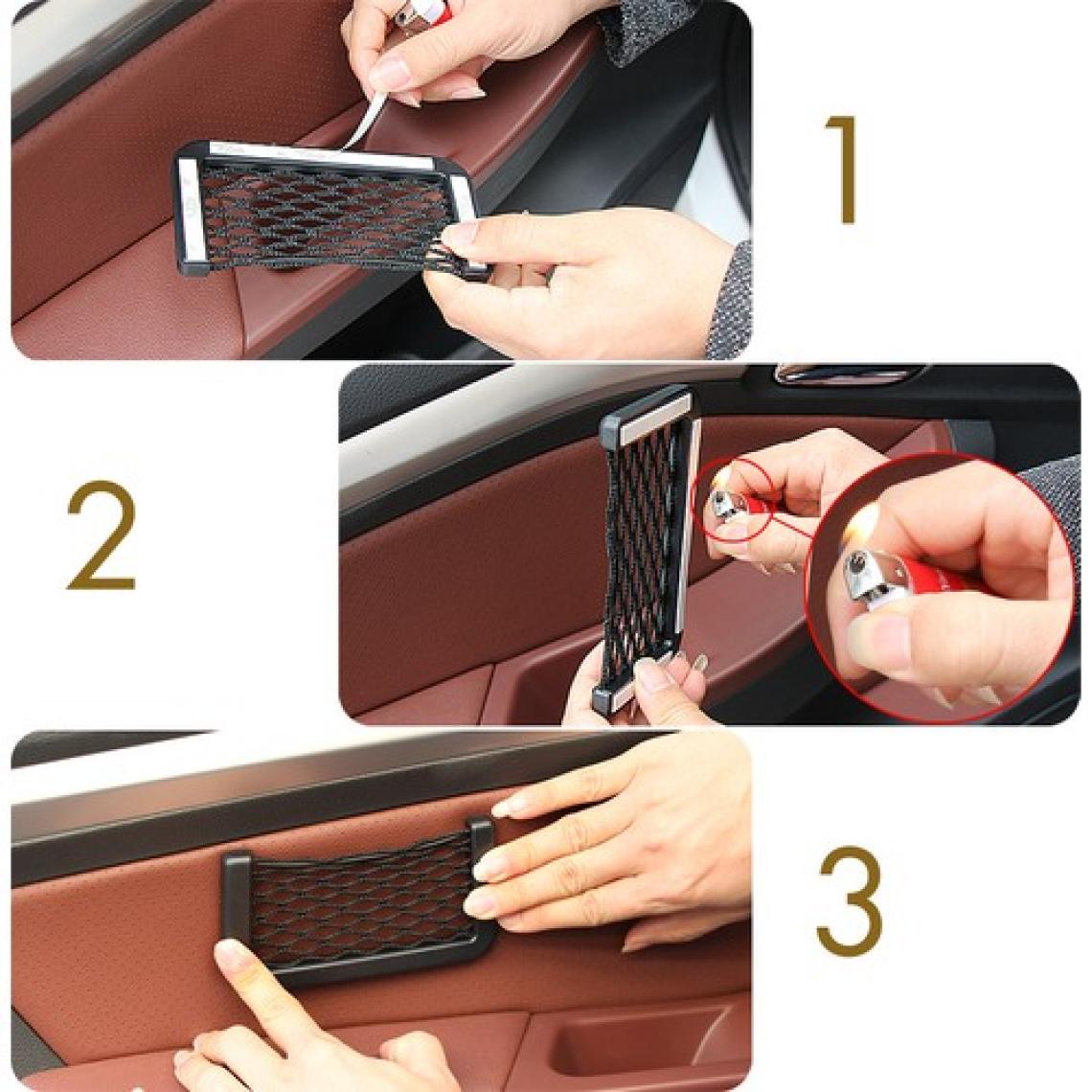 1

2

3