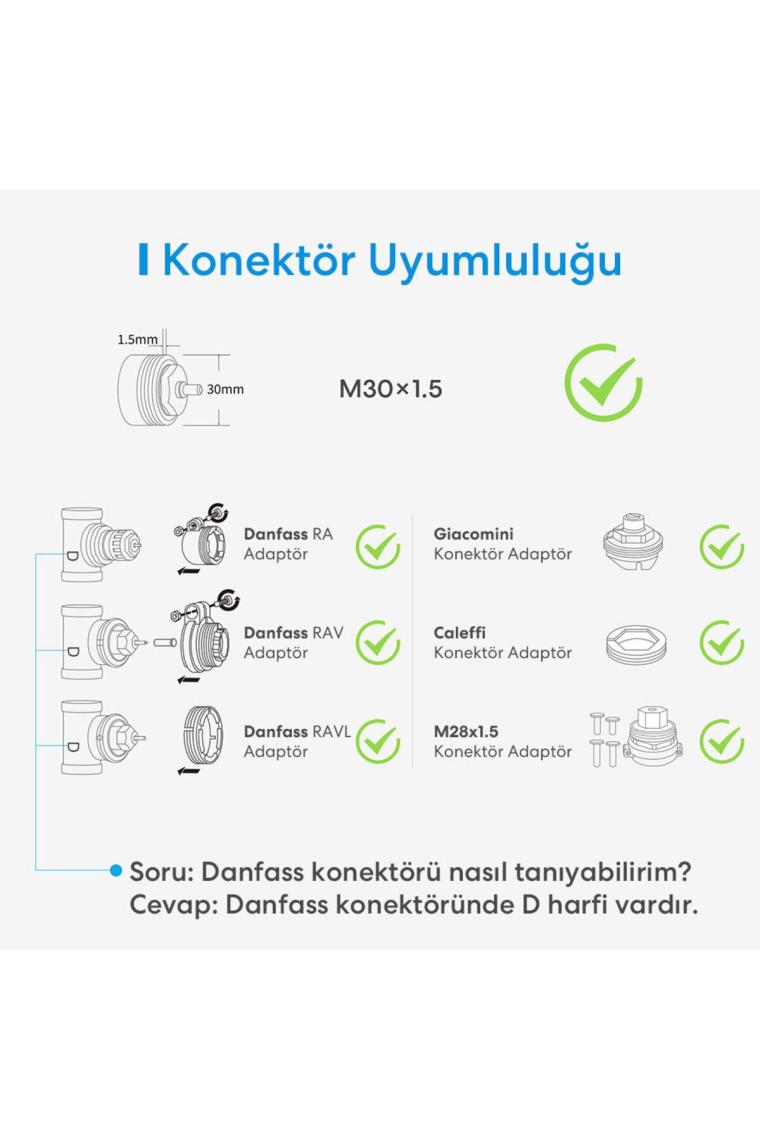 Konektör Uyumluluğu

1.5mm
30mm
M30×1.5

D
Danfass RA Adaptör

D
Danfass RAV Adaptör

D
Danfass RAVL Adaptör

Giacomini Konektör Adaptör

Caleffi Konektör Adaptör

M28x1.5 Konektör Adaptör

Soru: Danfass konektörü nasıl tanıyabilirim?
Cevap: Danfass konektöründe D harfi vardır.