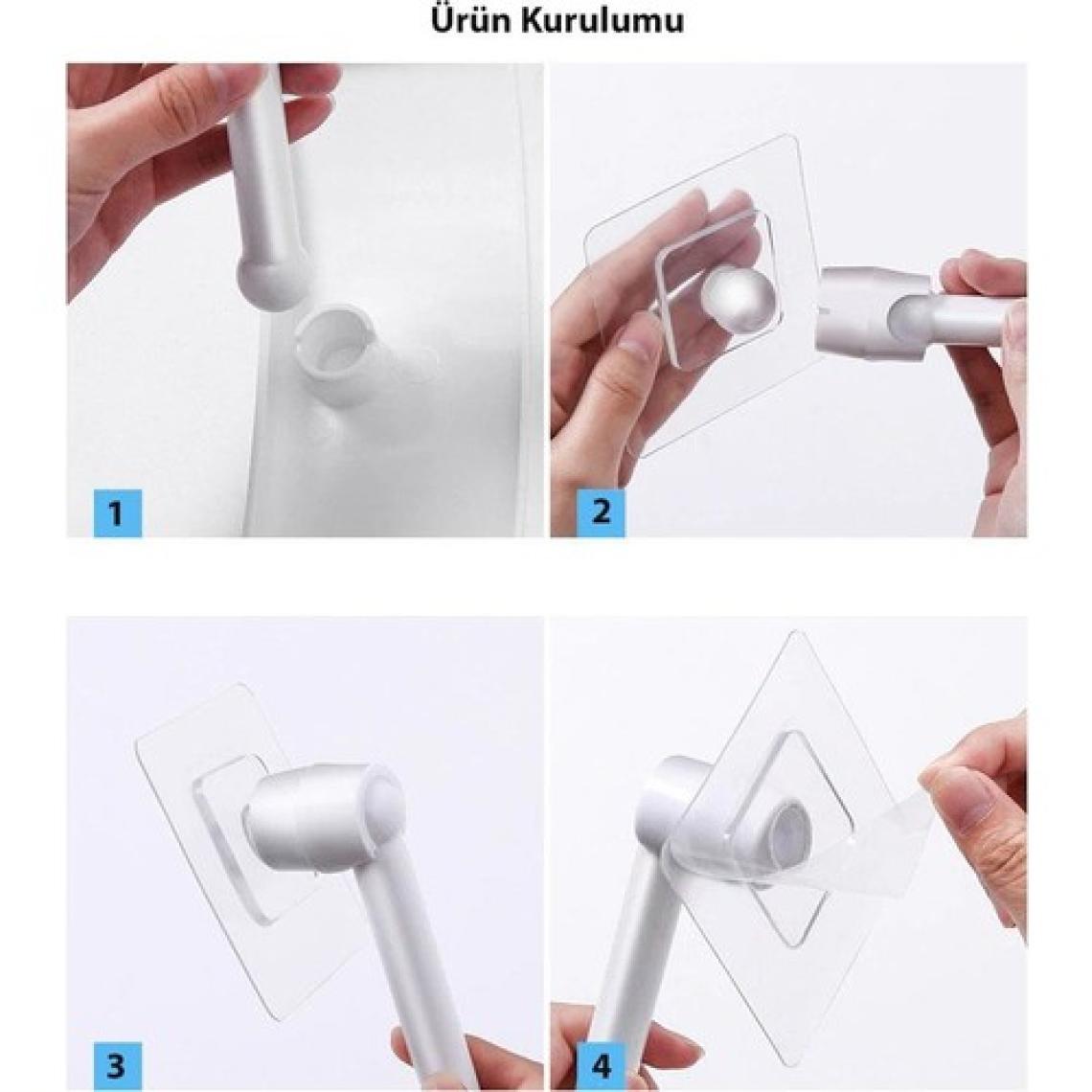 Ürün Kurulumu

1

2

3

4