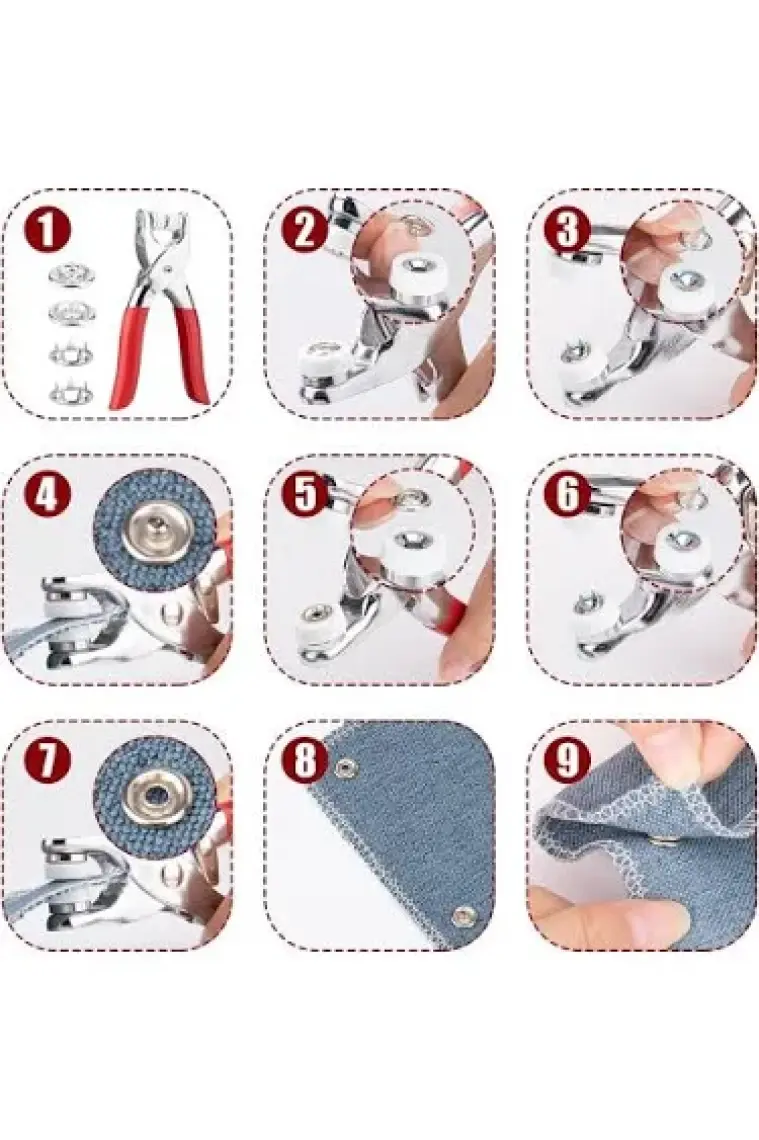 1

2

3

4

5

6

7

8

9