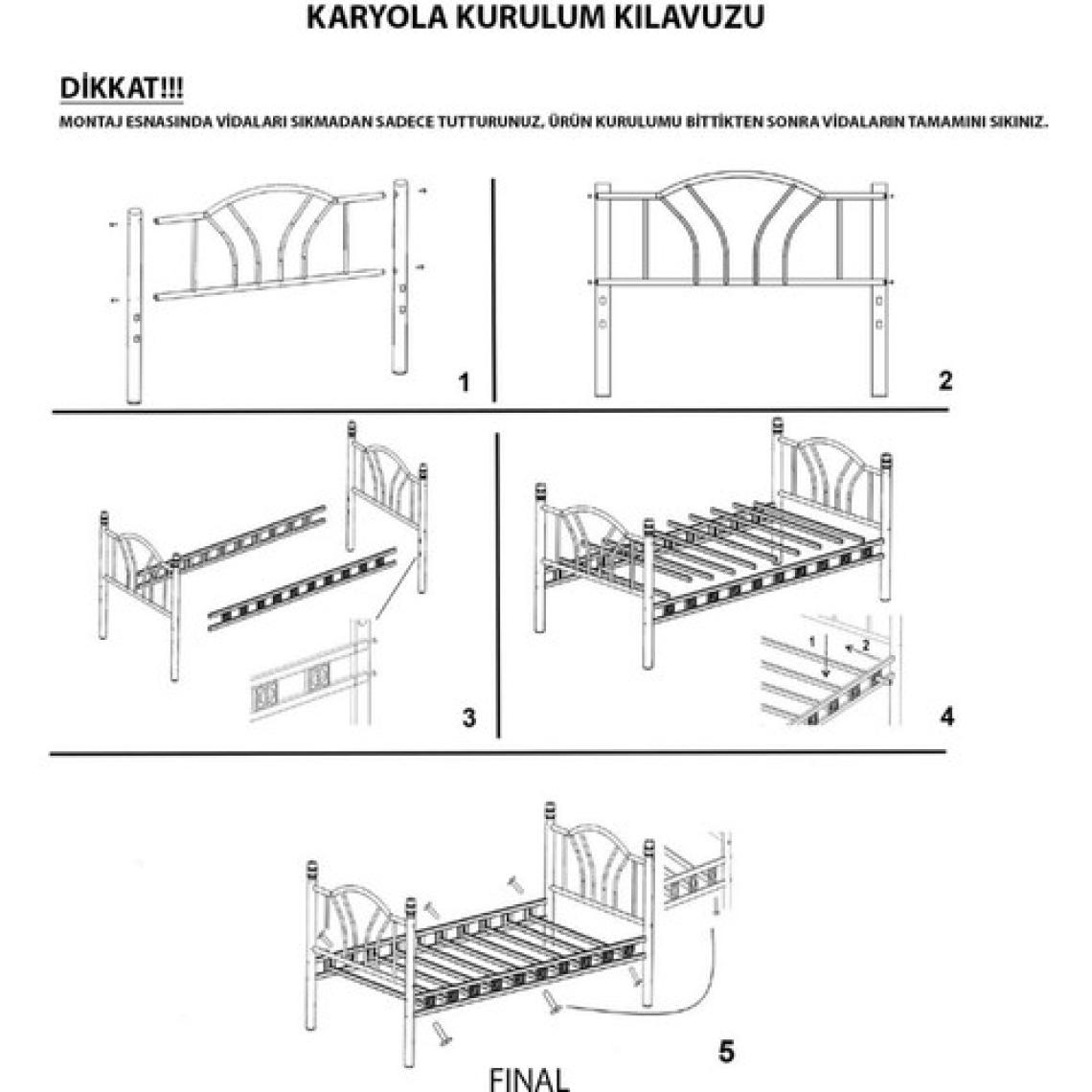 KARYOLA KURULUM KILAVUZU

DİKKAT!!!

MONTAJ ESNASINDA VİDALARI SIKMADAN SADECE TUTTURUNUZ, ÜRÜN KURULUMU BİTTİKTEN SONRA VİDALARIN TAMAMINI SIKINIZ.

1

2

3

1
2

4

5

FINAL